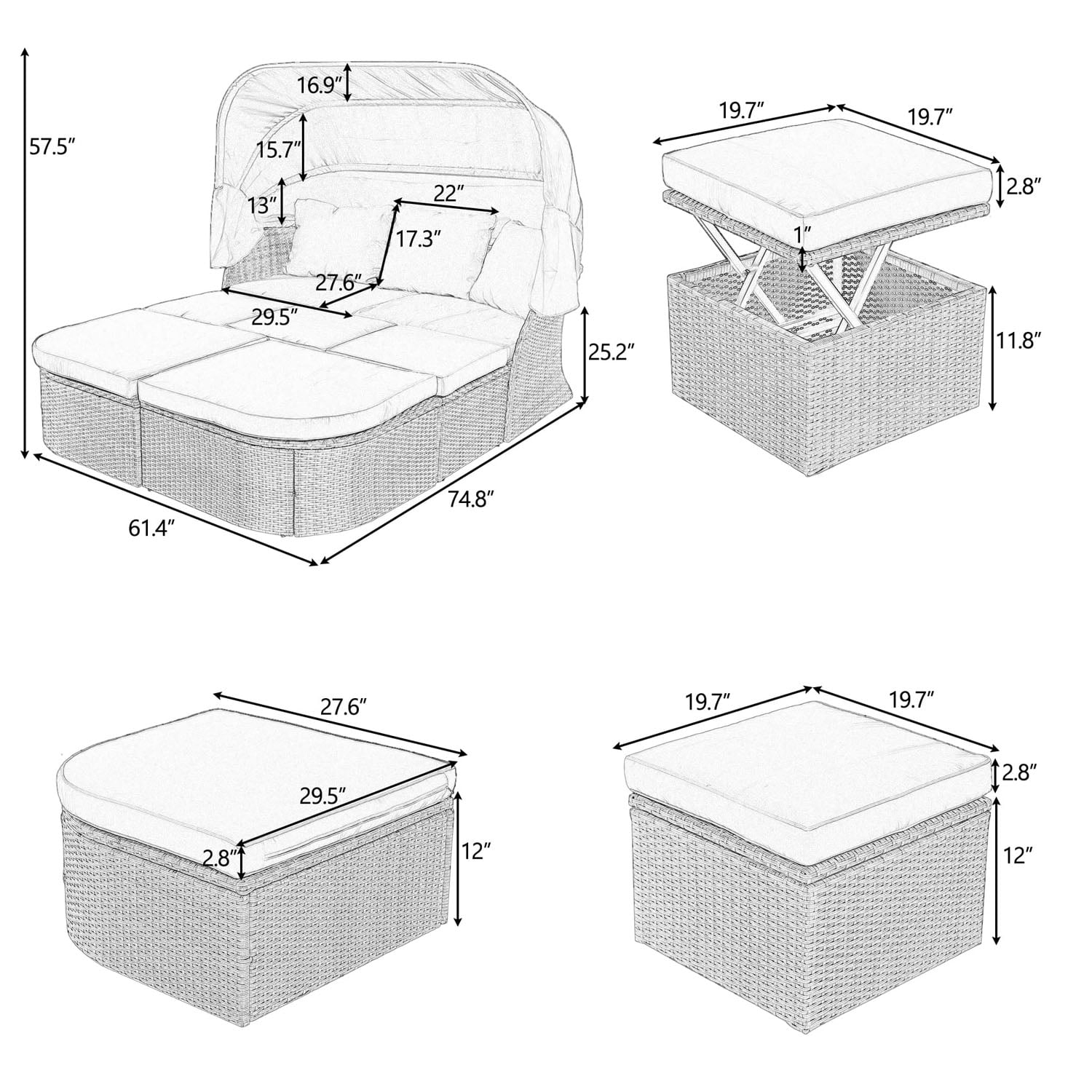 57.5″
16.9″
15.7″
13″
22″
17.3″
27.6″
29.5″
25.2″
61.4″
74.8″

19.7″
19.7″
2.8″
1″
11.8″

27.6″
29.5″
2.8″
12″

19.7″
19.7″
2.8″
12″