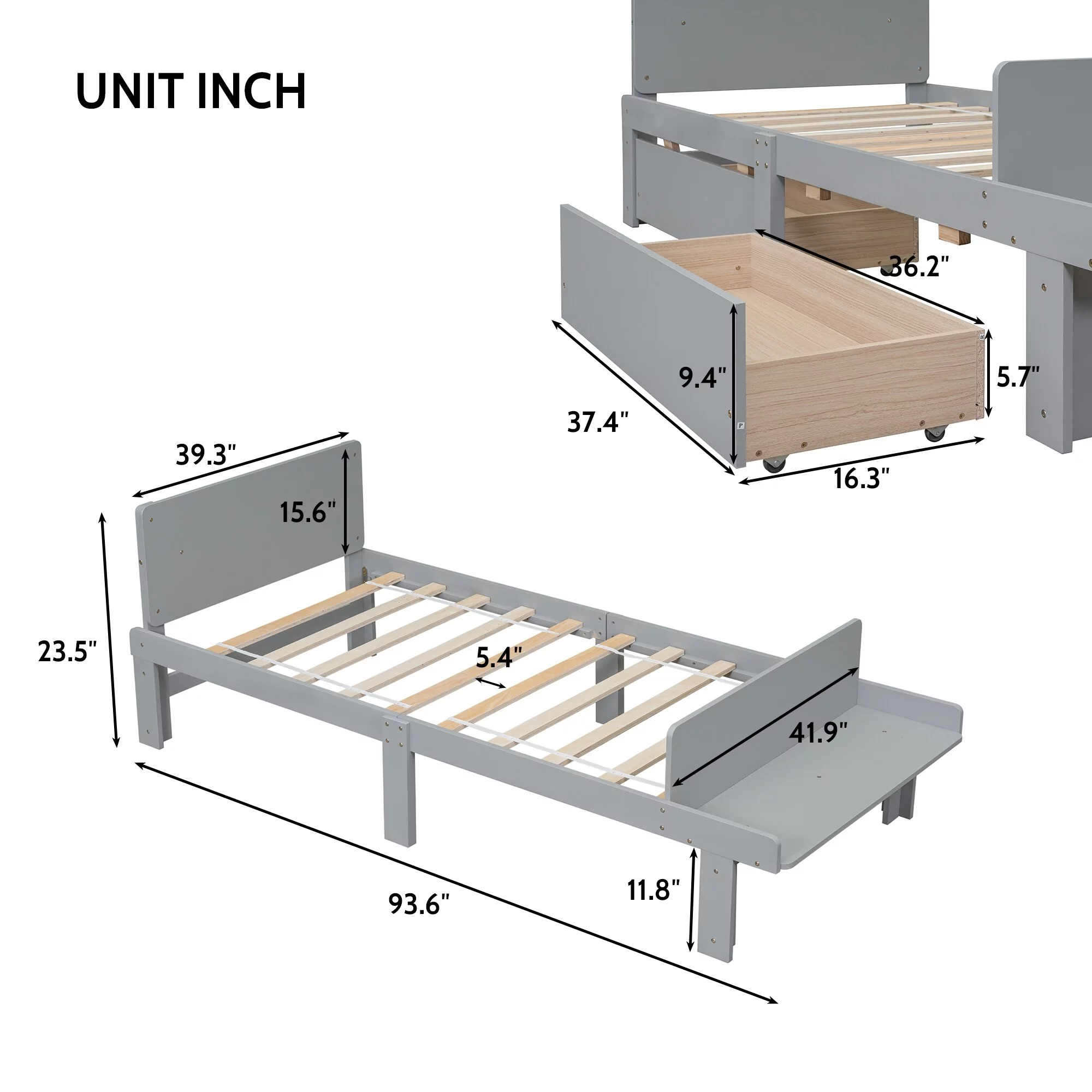 UNIT INCH

36.2"

9.4"

5.7"

37.4"

16.3"

39.3"

15.6"

23.5"

5.4"

41.9"

11.8"

93.6"