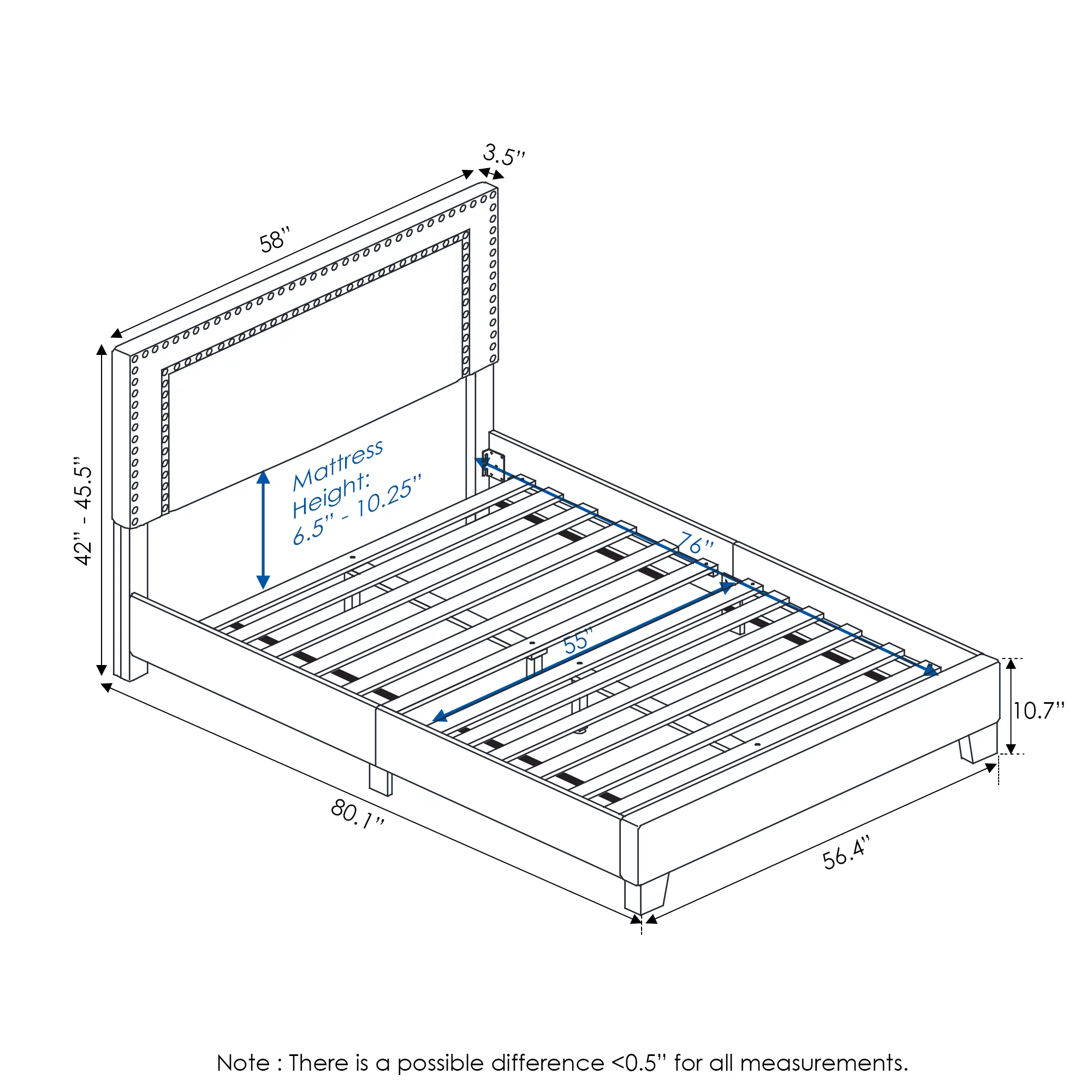 3.5''

58''

42'' - 45.5''

Mattress Height: 6.5'' - 10.25''

76''

55''

10.7''

80.1''

56.4''

Note : There is a possible difference <0.5'' for all measurements.