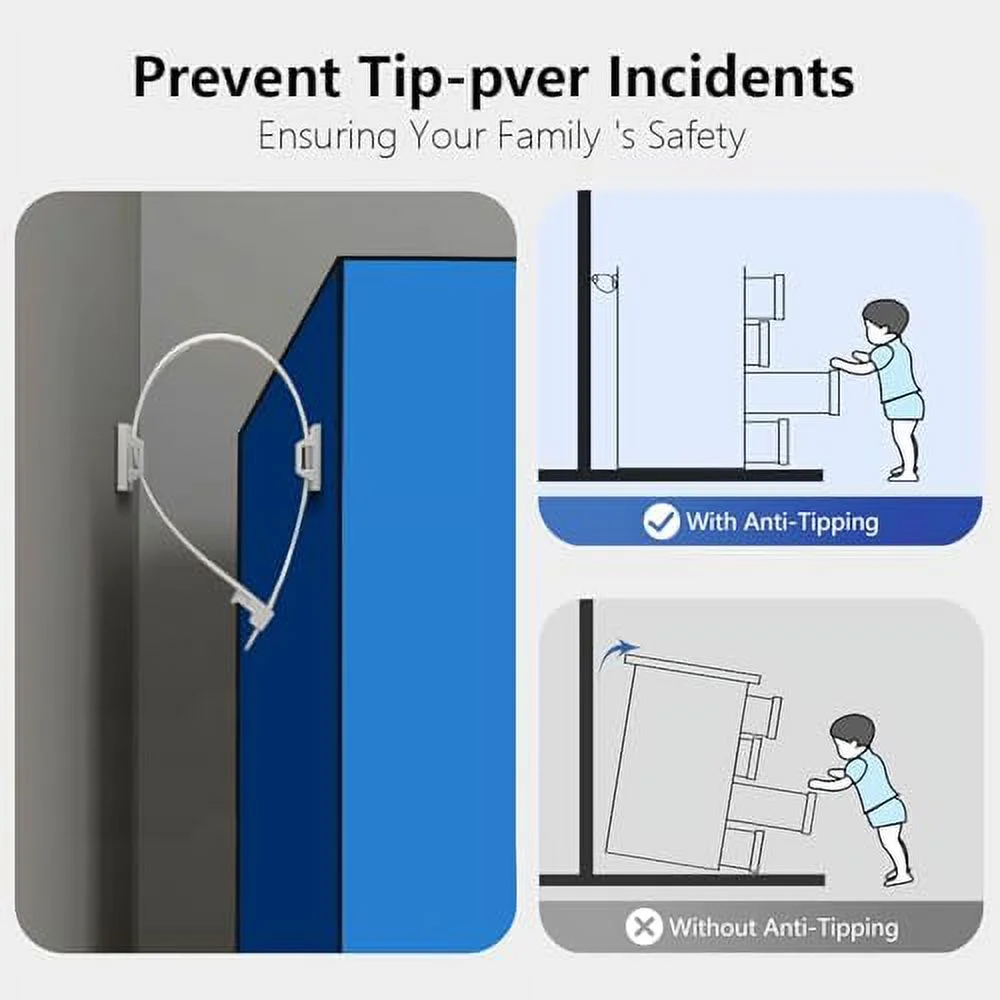 Prevent Tip-pver Incidents
Ensuring Your Family 's Safety

With Anti-Tipping

Without Anti-Tipping