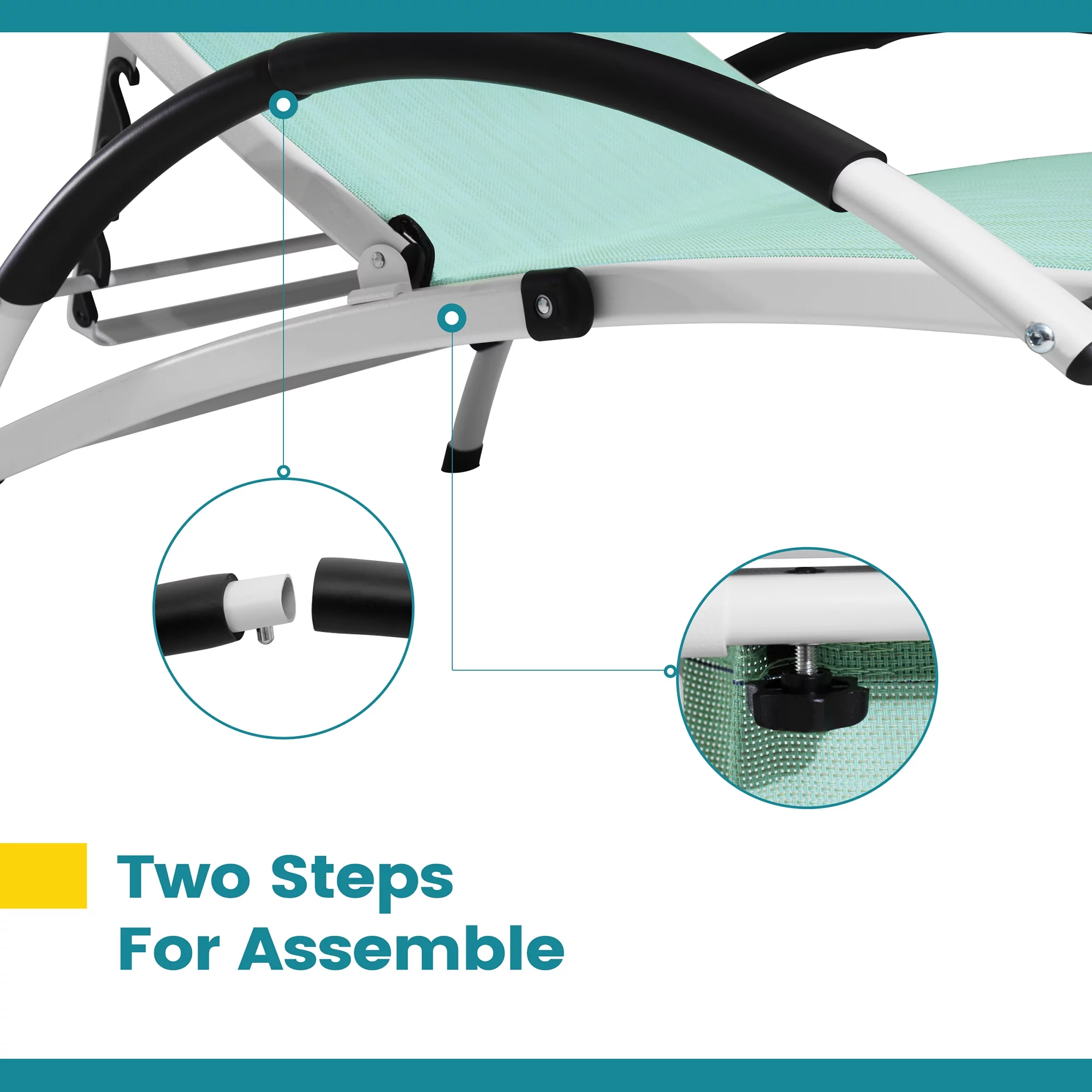 Two Steps
For Assemble