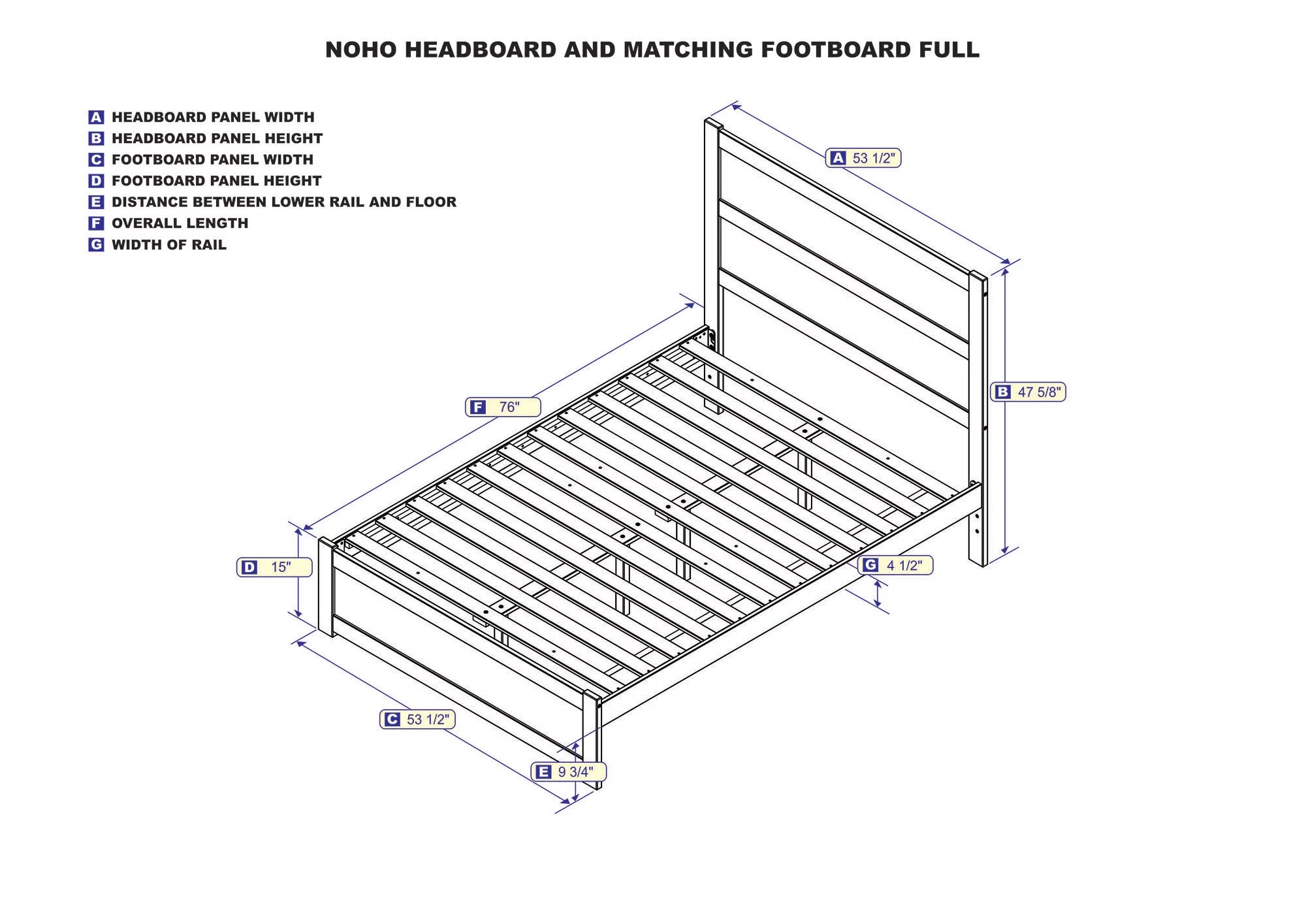 NOHO HEADBOARD AND MATCHING FOOTBOARD FULL

A HEADBOARD PANEL WIDTH
B HEADBOARD PANEL HEIGHT
C FOOTBOARD PANEL WIDTH
D FOOTBOARD PANEL HEIGHT
E DISTANCE BETWEEN LOWER RAIL AND FLOOR
F OVERALL LENGTH
G WIDTH OF RAIL

A 53 1/2"
B 47 5/8"
F 76"
D 15"
G 4 1/2"
C 53 1/2"
E 9 3/4"