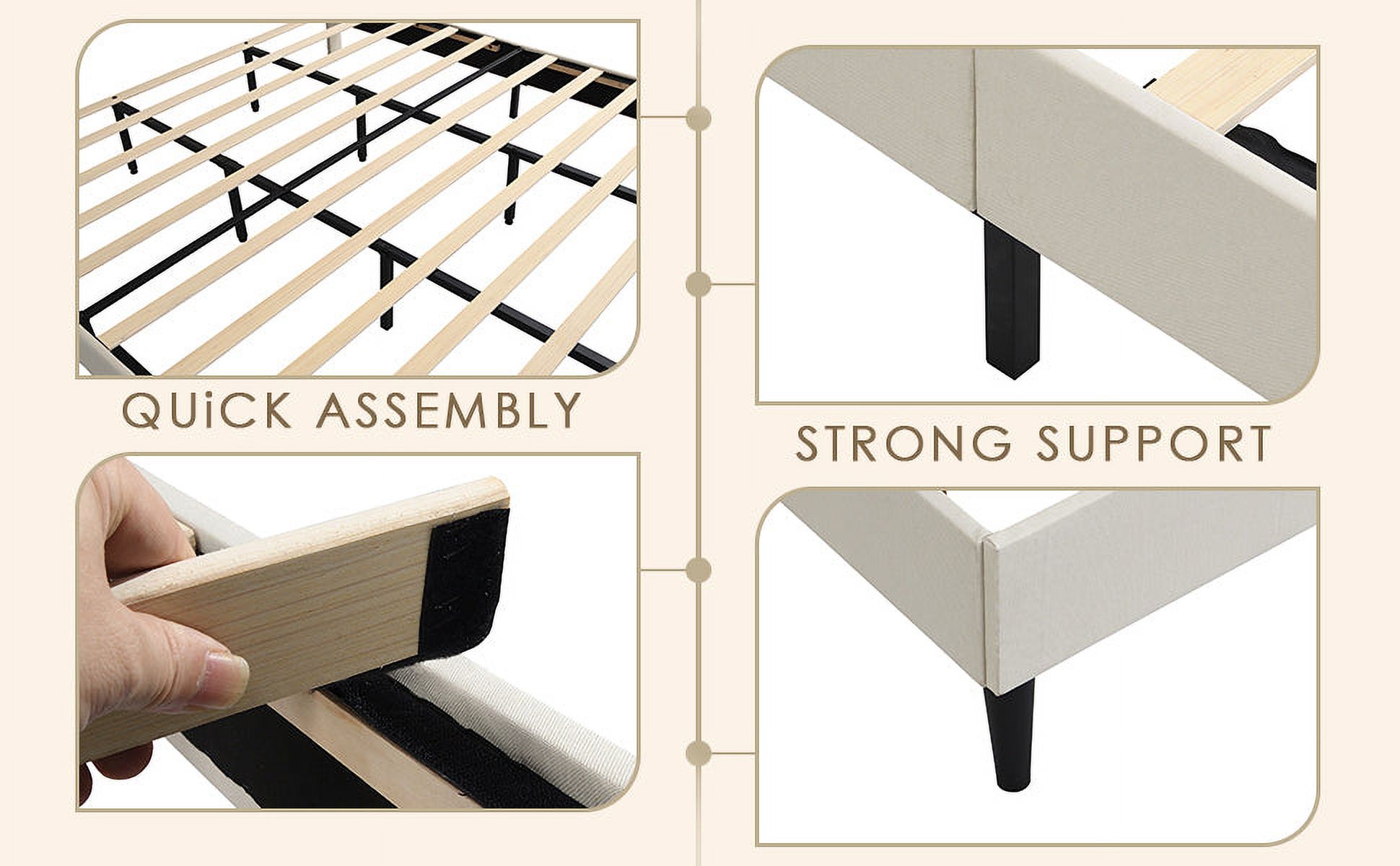 QUiCK ASSEMBLY

STRONG SUPPORT