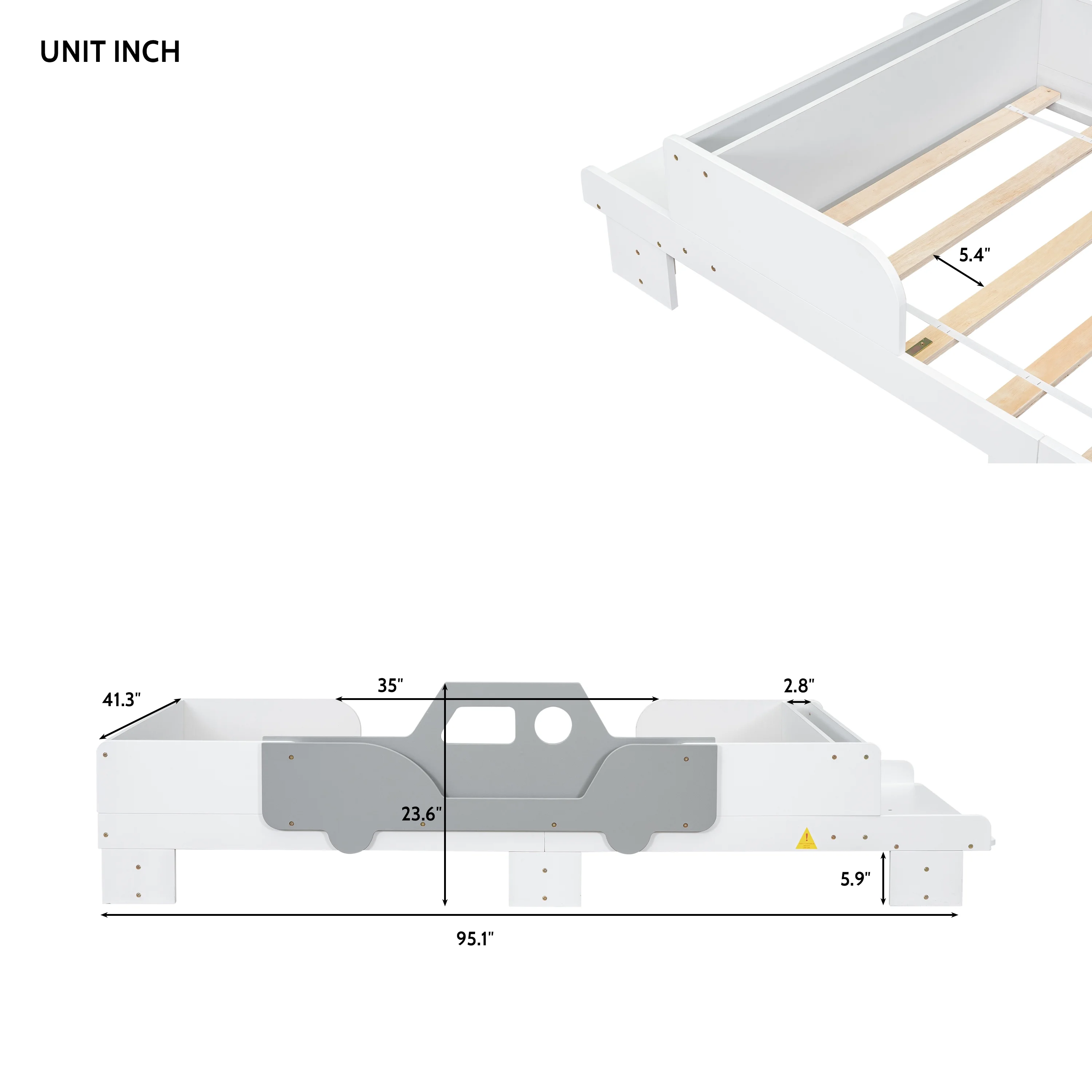 UNIT INCH

5.4"

41.3"

35"

2.8"

23.6"

5.9"

95.1"