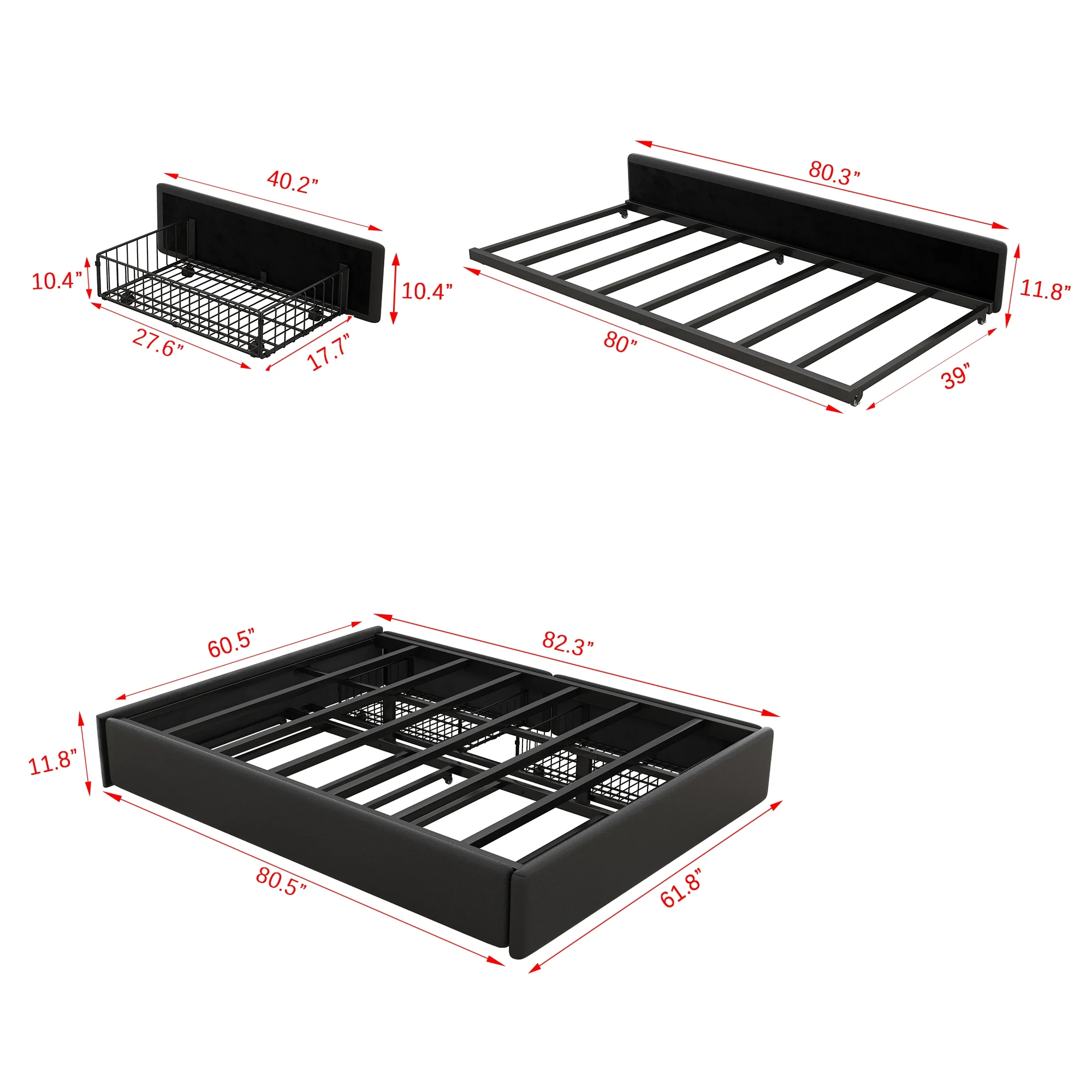 40.2”
10.4”
10.4”
27.6”
17.7”

80.3”
11.8”
80”
39”

60.5”
82.3”
11.8”
80.5”
61.8”