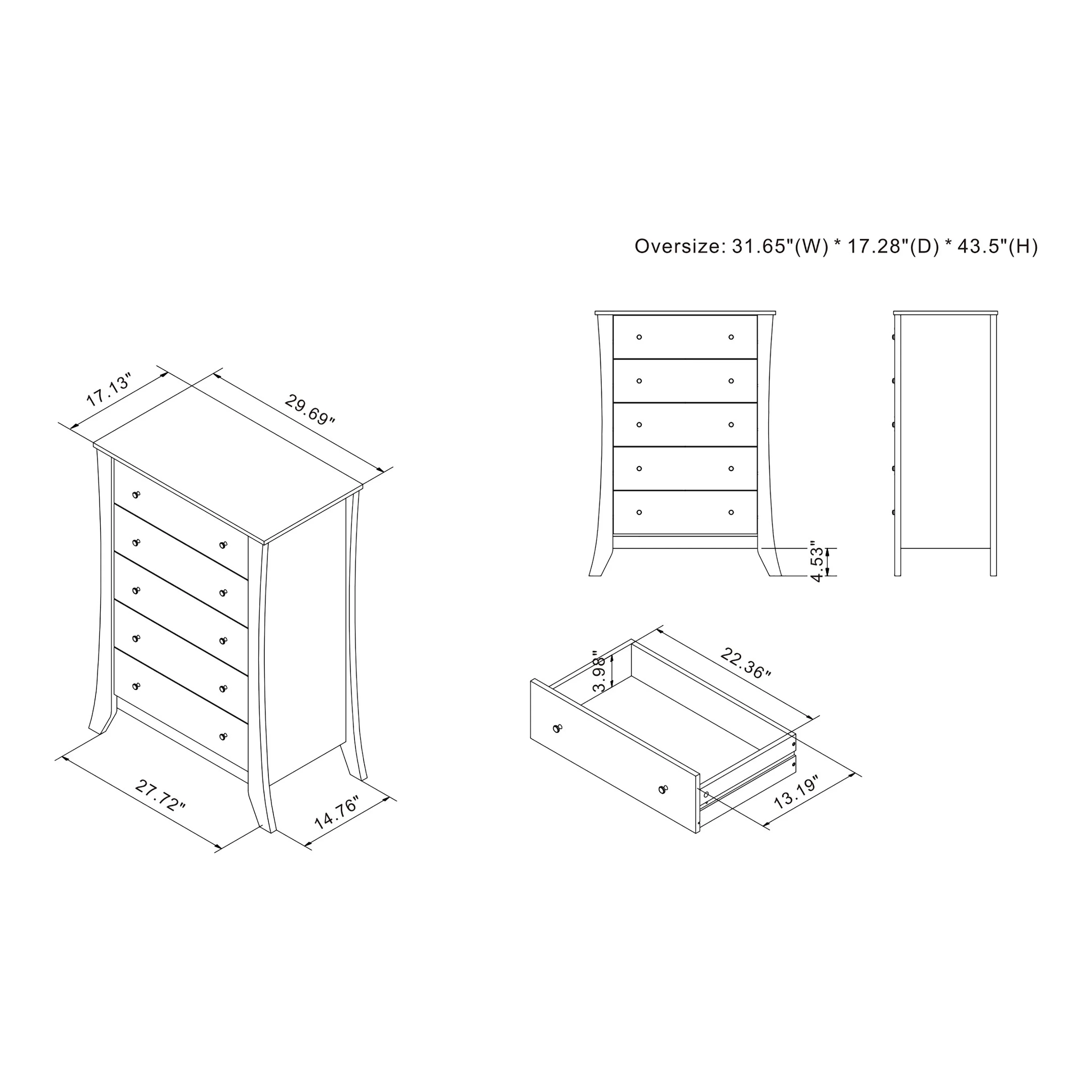 Oversize: 31.65"(W) * 17.28"(D) * 43.5"(H)

17.13"

29.69"

27.72"

14.76"

4.53"

3.98"

22.36"

13.19"