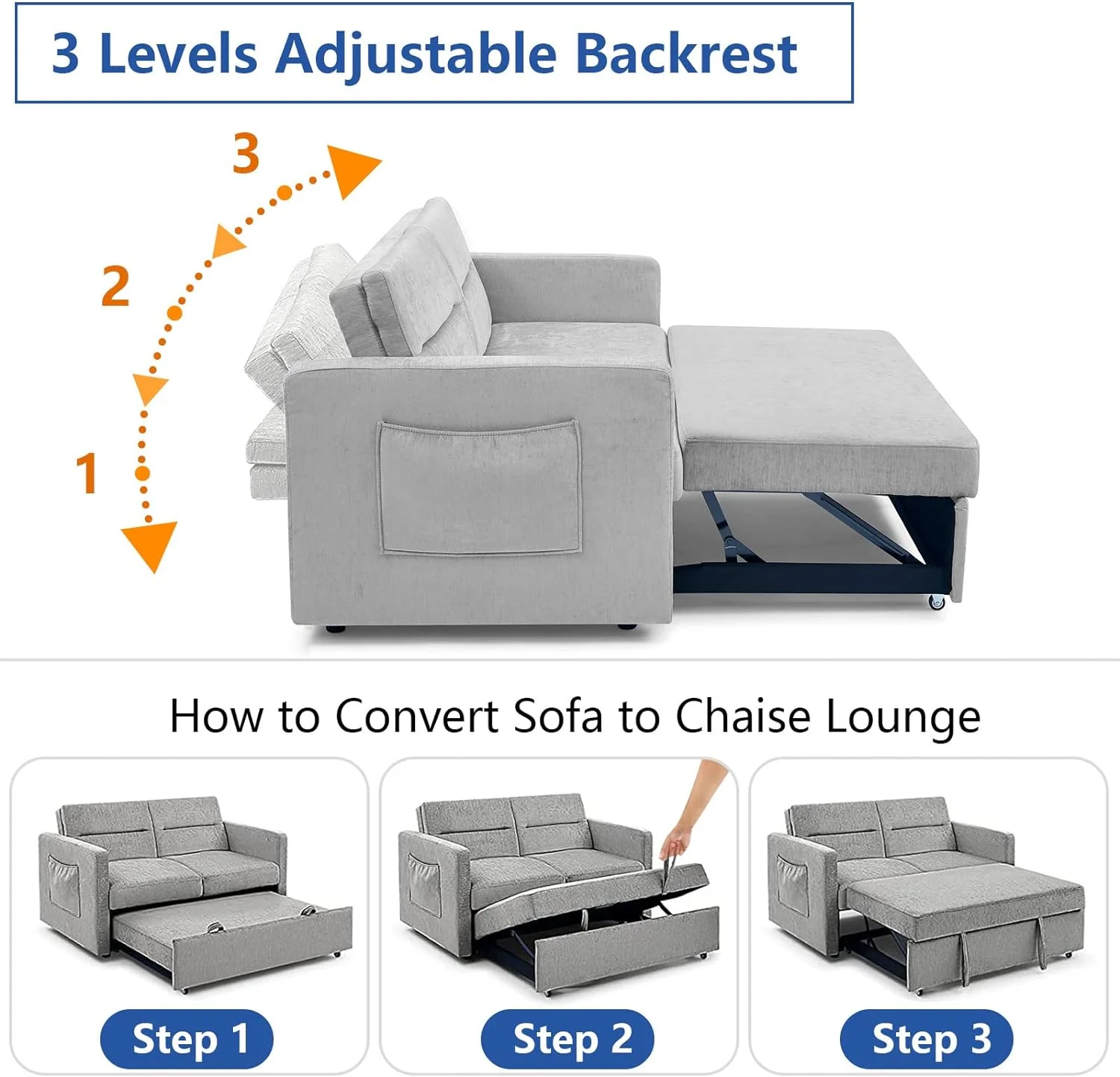 3 Levels Adjustable Backrest

3

2

1

How to Convert Sofa to Chaise Lounge

Step 1

Step 2

Step 3