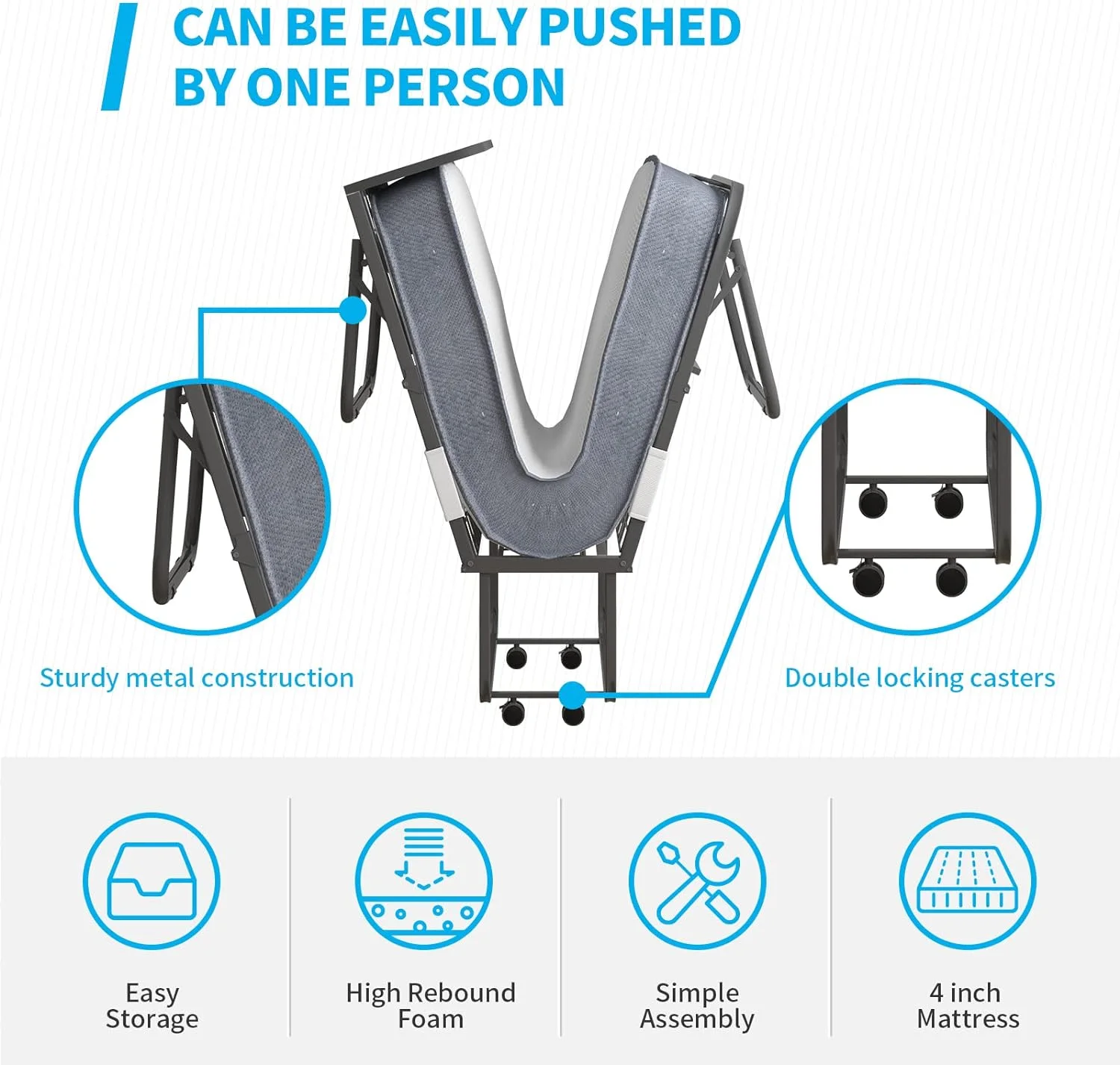 CAN BE EASILY PUSHED BY ONE PERSON

Sturdy metal construction

Double locking casters

Easy Storage

High Rebound Foam

Simple Assembly

4 inch Mattress