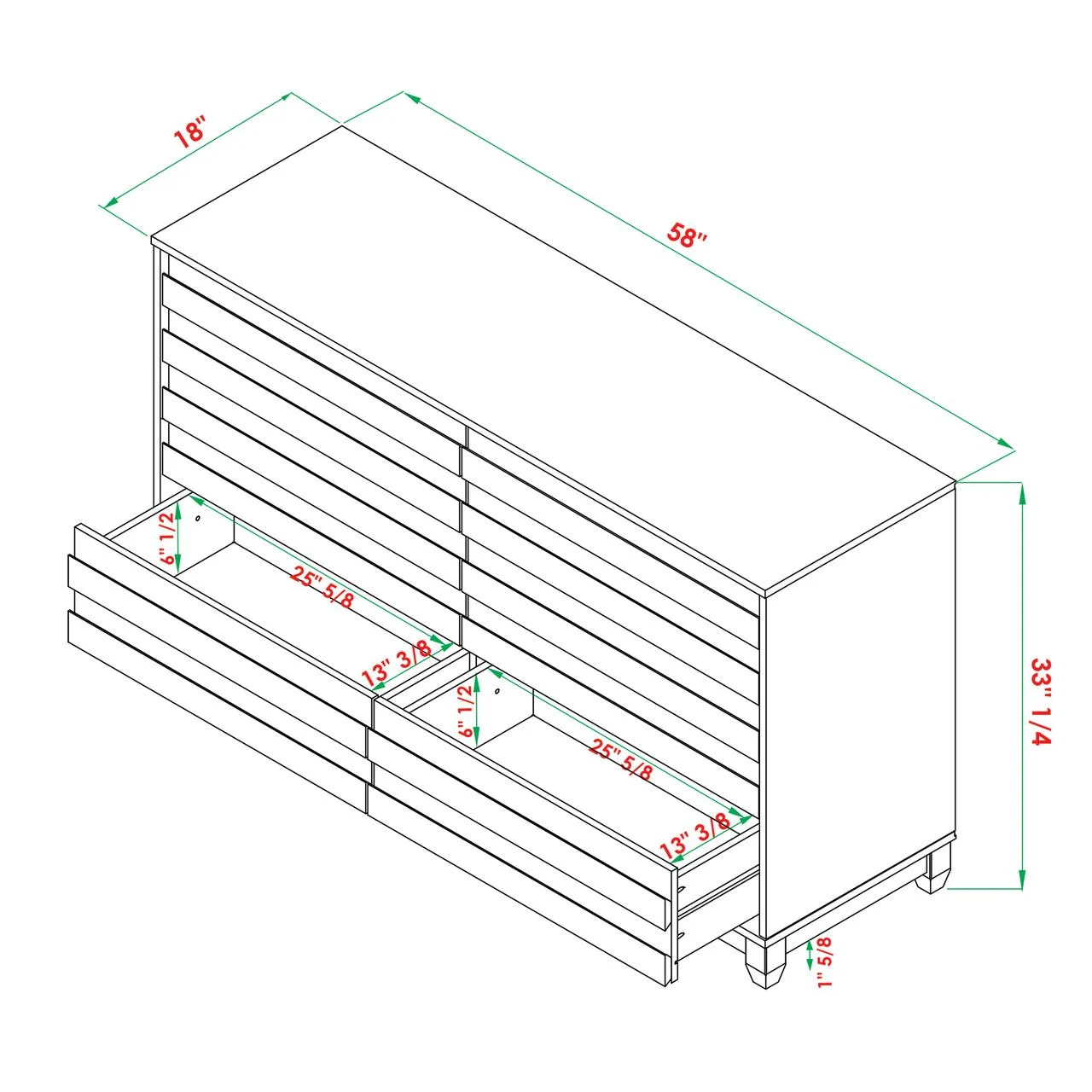 18"

58"

6" 1/2

25" 5/8

13" 3/8

6" 1/2

25" 5/8

13" 3/8

33" 1/4

1" 5/8