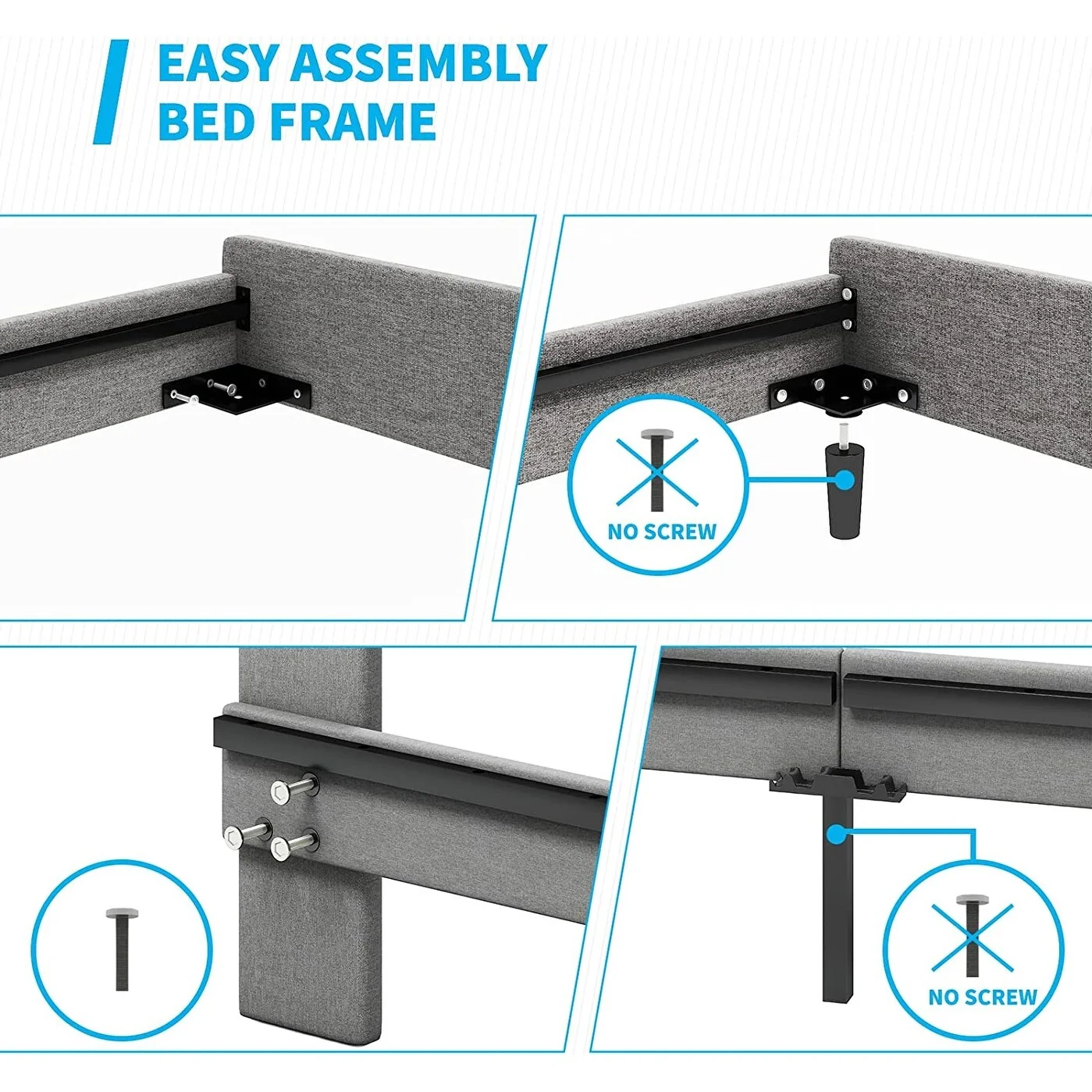 EASY ASSEMBLY
BED FRAME

NO SCREW

NO SCREW