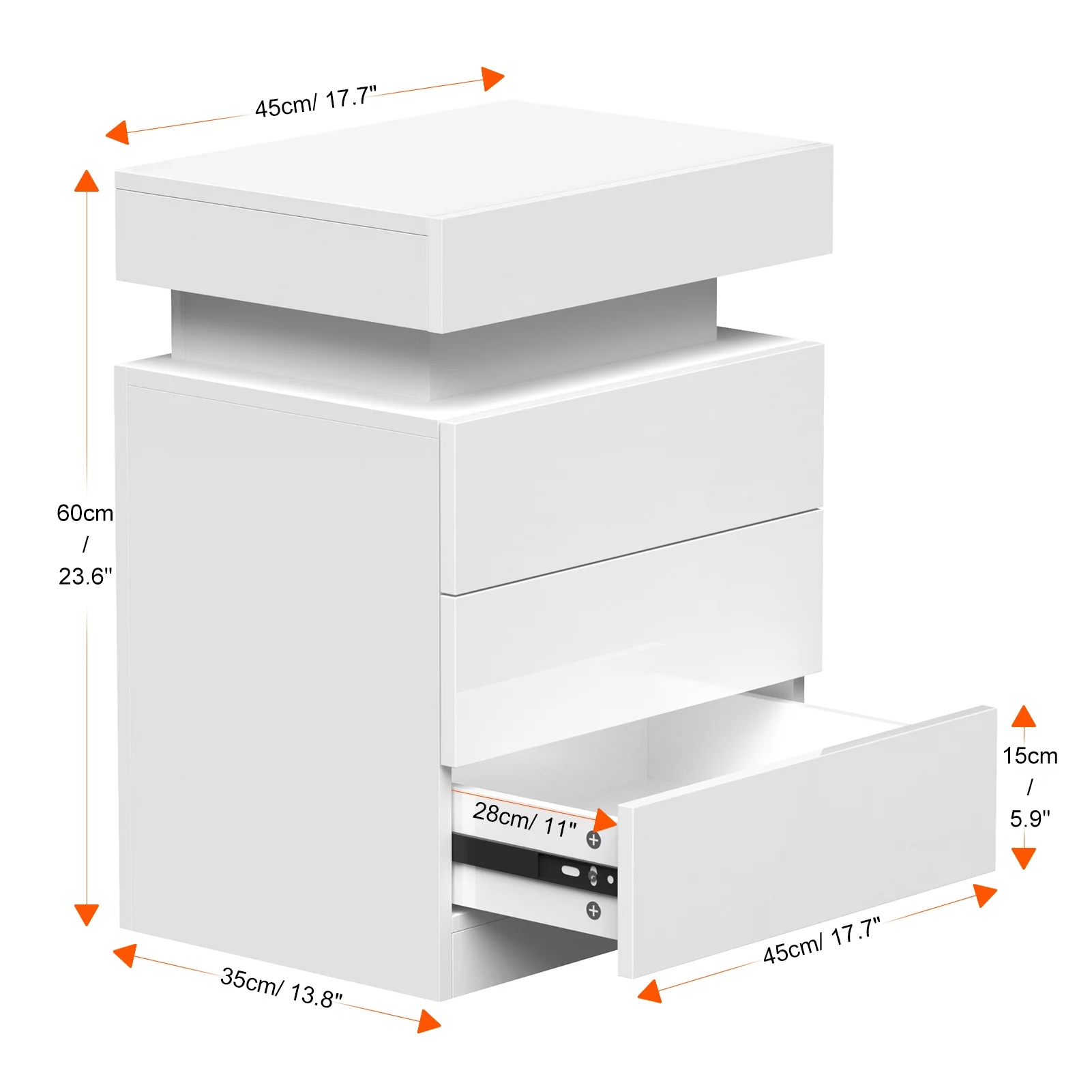 45cm/ 17.7"

60cm / 23.6"

28cm/ 11"

15cm / 5.9"

35cm/ 13.8"

45cm/ 17.7"