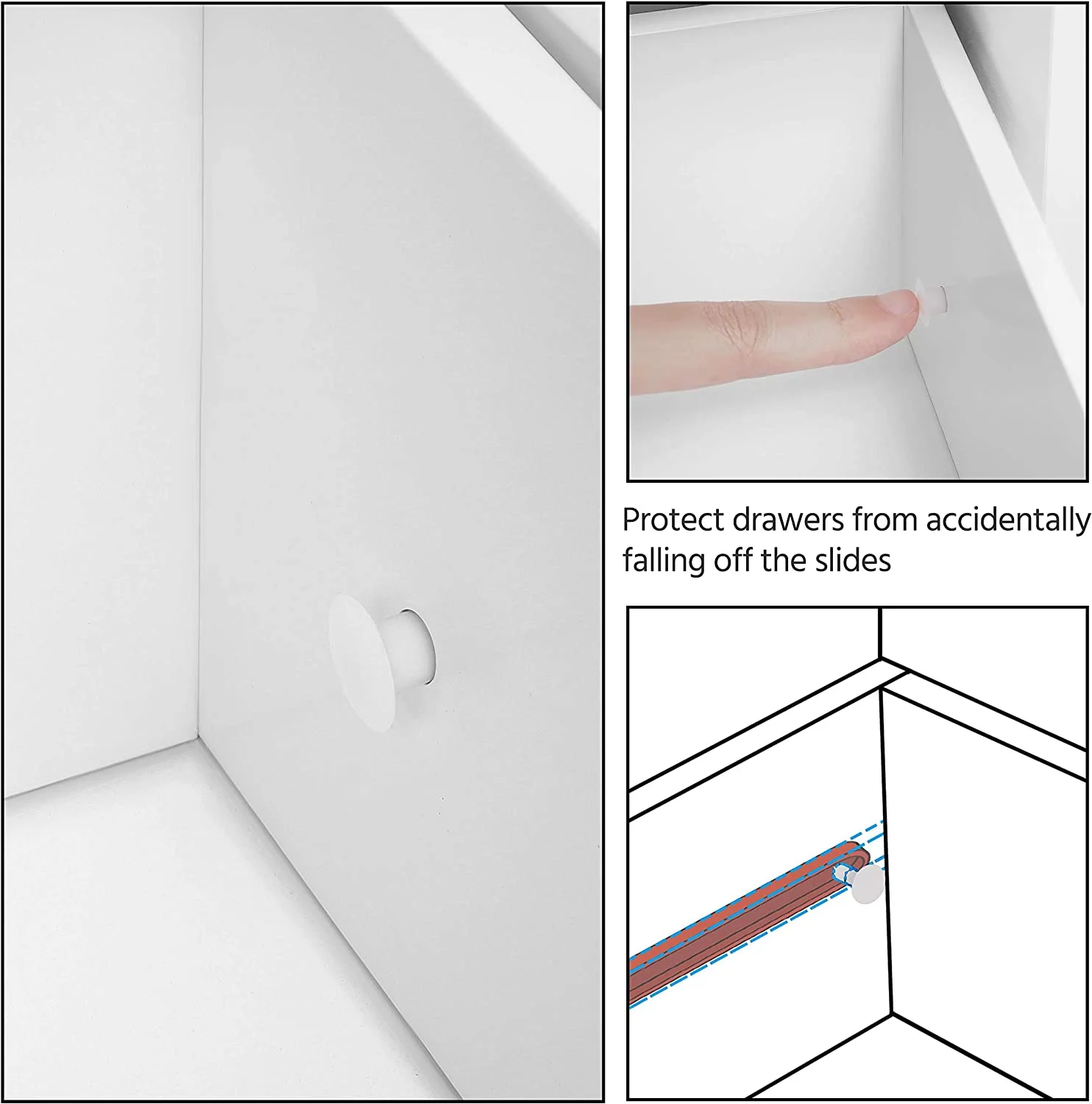 Protect drawers from accidentally falling off the slides