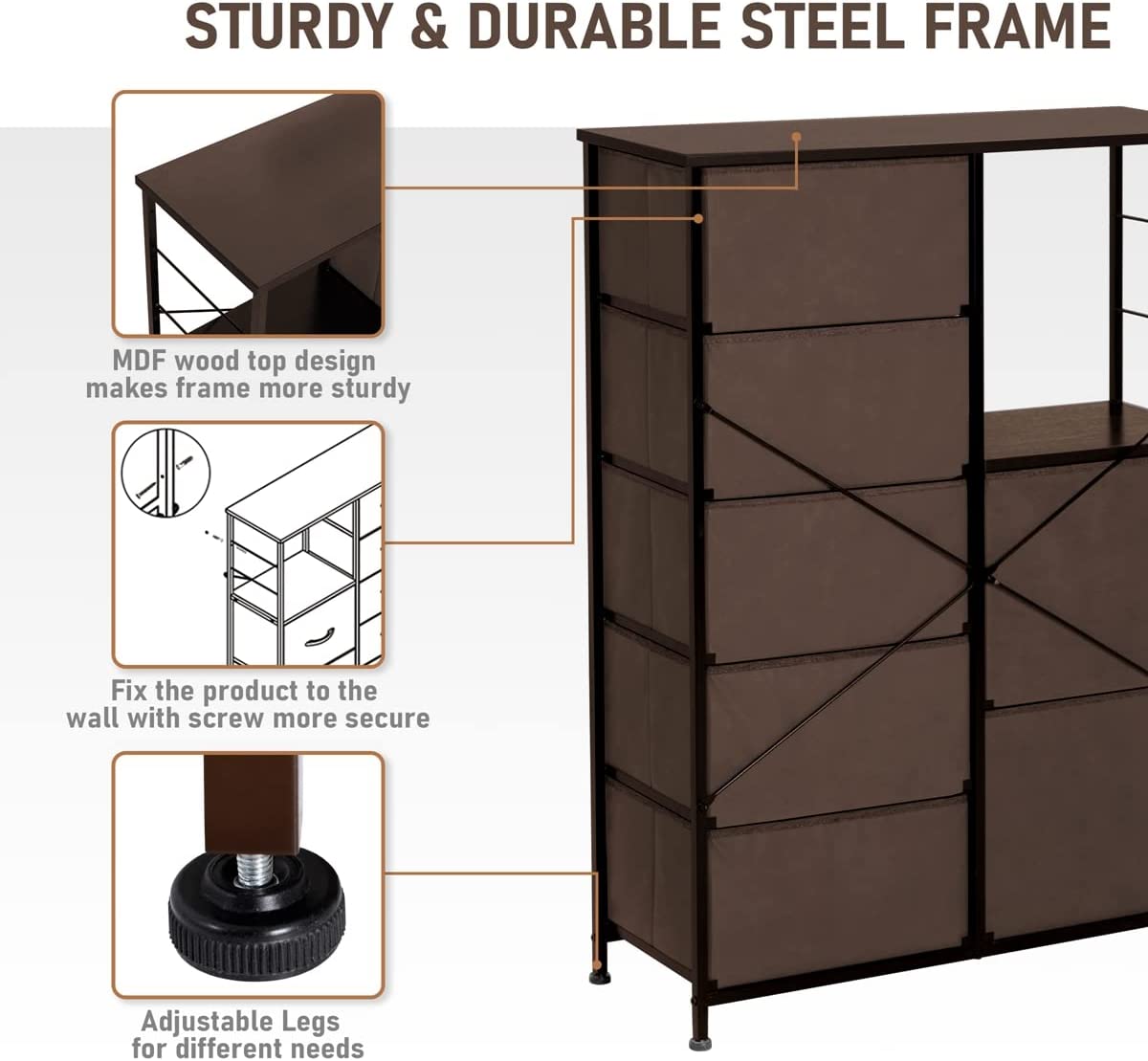 STURDY & DURABLE STEEL FRAME

MDF wood top design makes frame more sturdy

Fix the product to the wall with screw more secure

Adjustable Legs for different needs