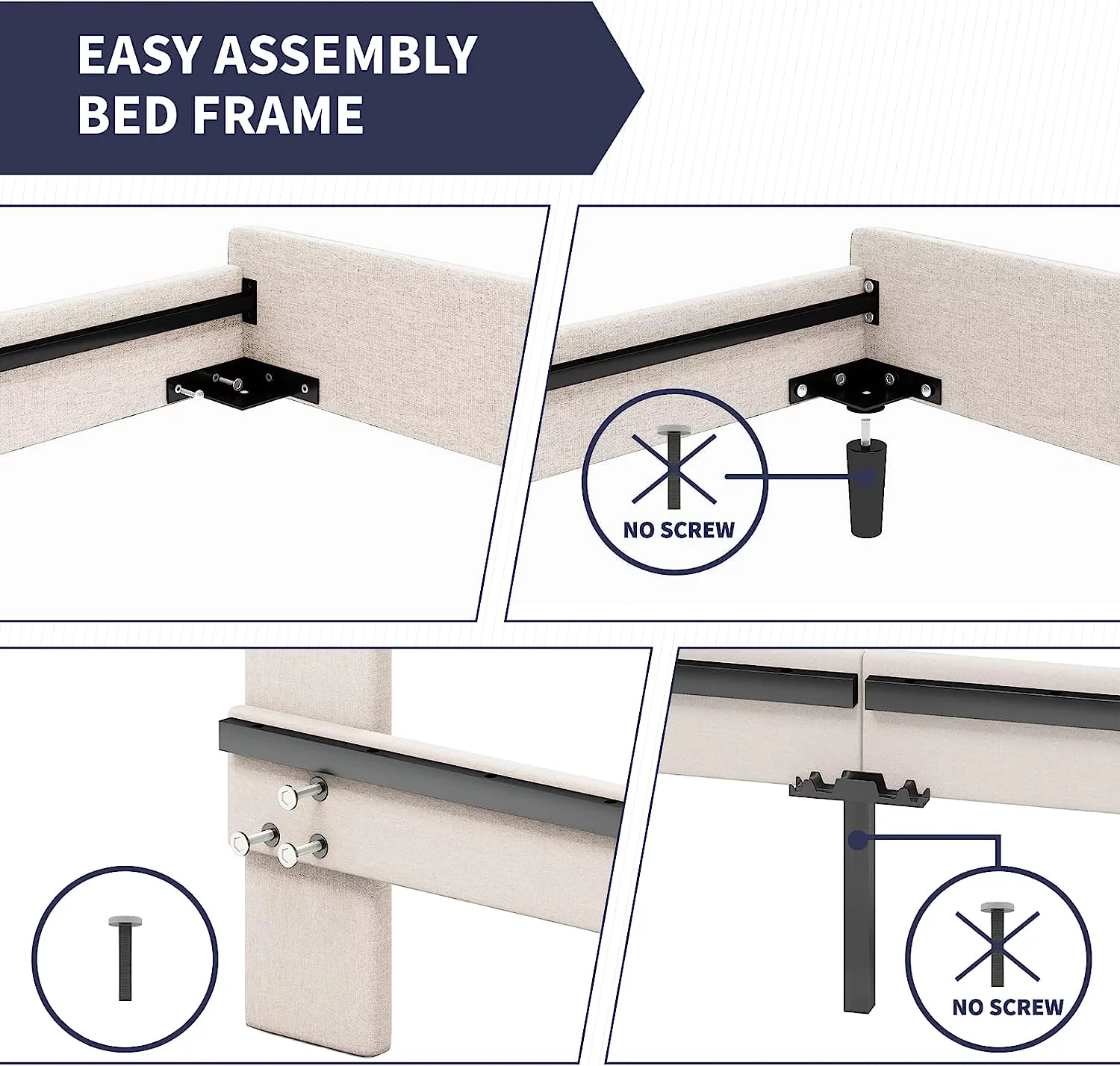 EASY ASSEMBLY BED FRAME

NO SCREW

NO SCREW