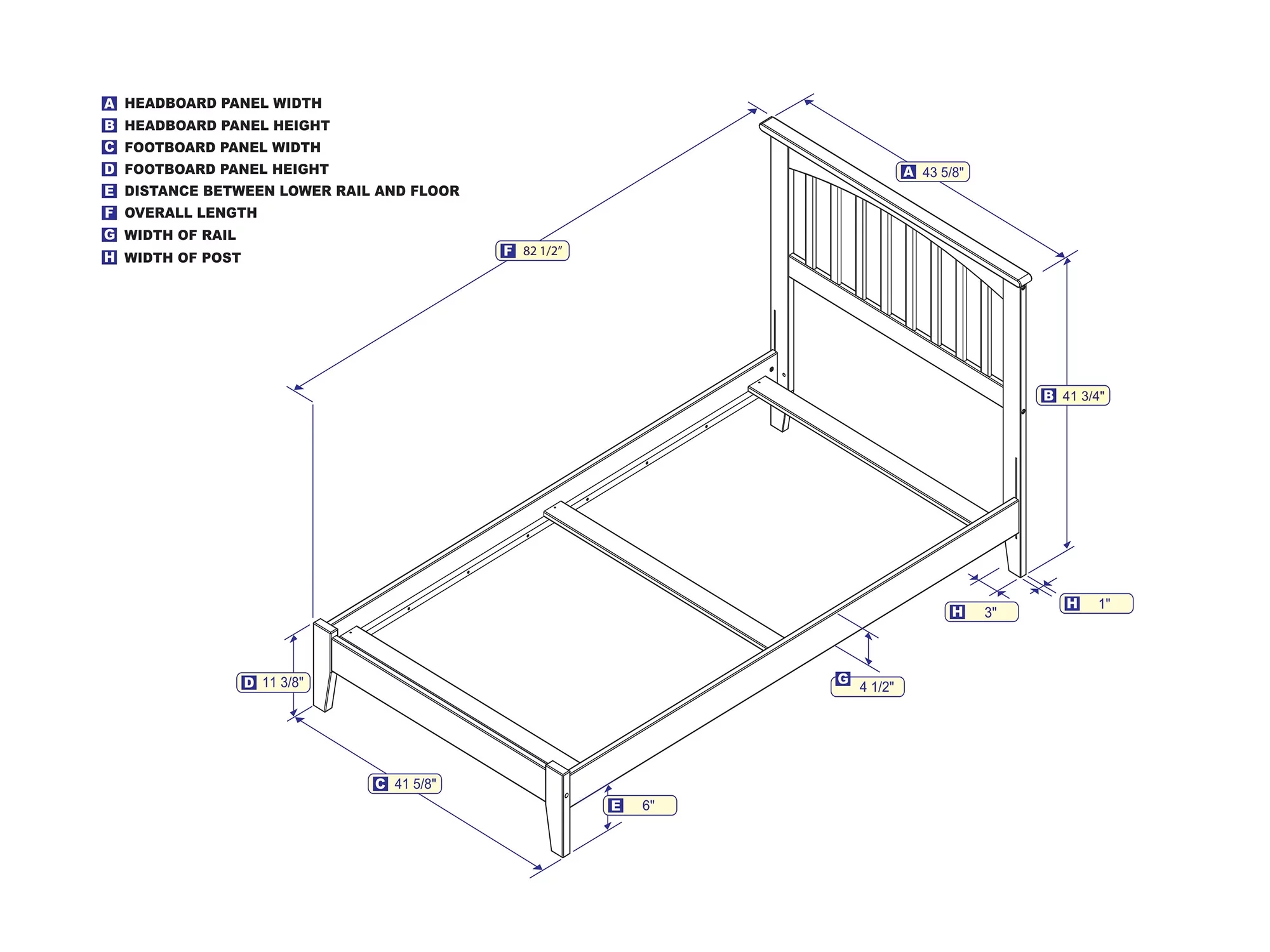 A HEADBOARD PANEL WIDTH
B HEADBOARD PANEL HEIGHT
C FOOTBOARD PANEL WIDTH
D FOOTBOARD PANEL HEIGHT
E DISTANCE BETWEEN LOWER RAIL AND FLOOR
F OVERALL LENGTH
G WIDTH OF RAIL
H WIDTH OF POST

A 43 5/8"
F 82 1/2"
B 41 3/4"
H 3"
H 1"
G 4 1/2"
D 11 3/8"
C 41 5/8"
E 6"