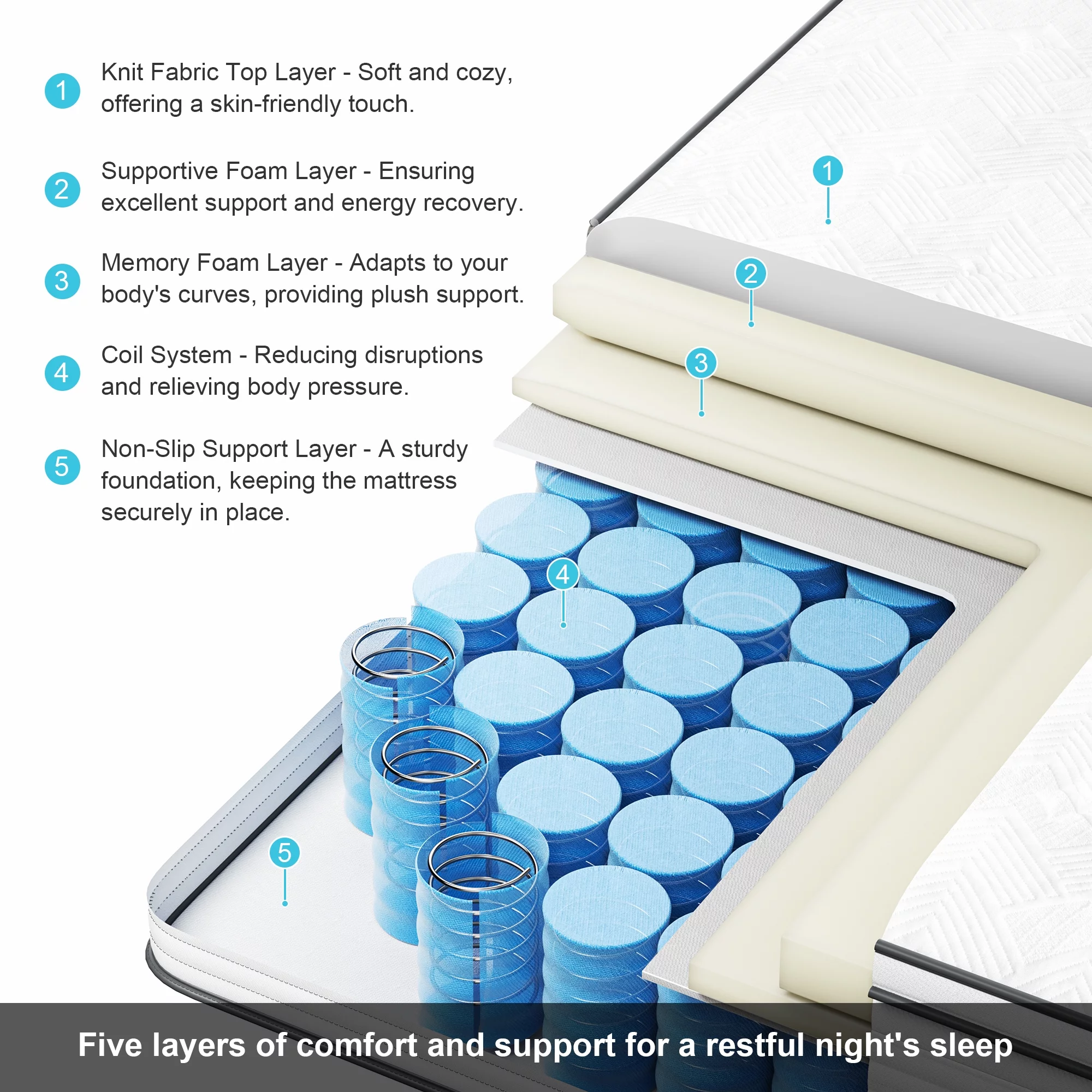 1 Knit Fabric Top Layer - Soft and cozy, offering a skin-friendly touch.

2 Supportive Foam Layer - Ensuring excellent support and energy recovery.

3 Memory Foam Layer - Adapts to your body's curves, providing plush support.

4 Coil System - Reducing disruptions and relieving body pressure.

5 Non-Slip Support Layer - A sturdy foundation, keeping the mattress securely in place.

1

2

3

4

5

Five layers of comfort and support for a restful night's sleep