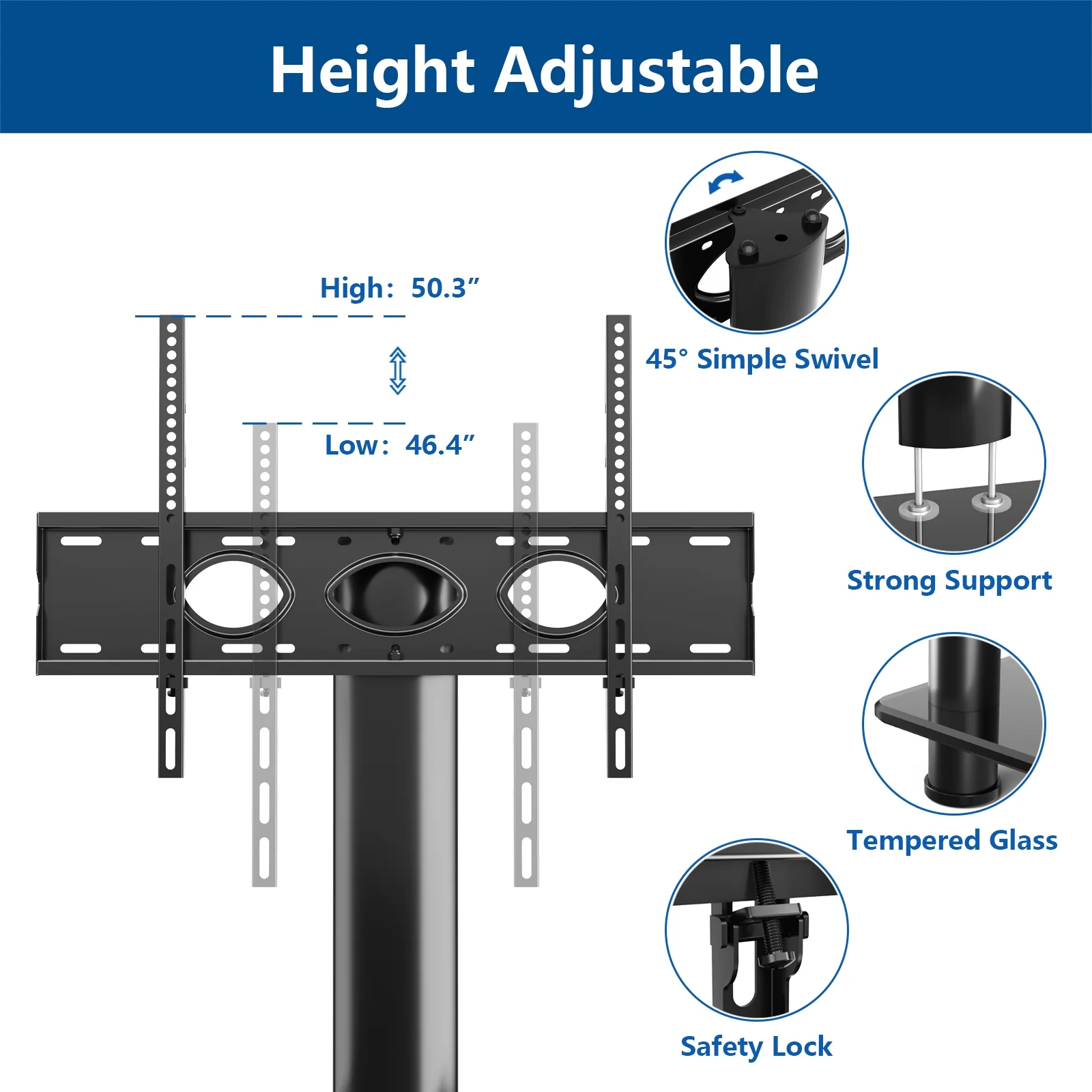 Height Adjustable

High: 50.3”

Low: 46.4”

45° Simple Swivel

Strong Support

Tempered Glass

Safety Lock