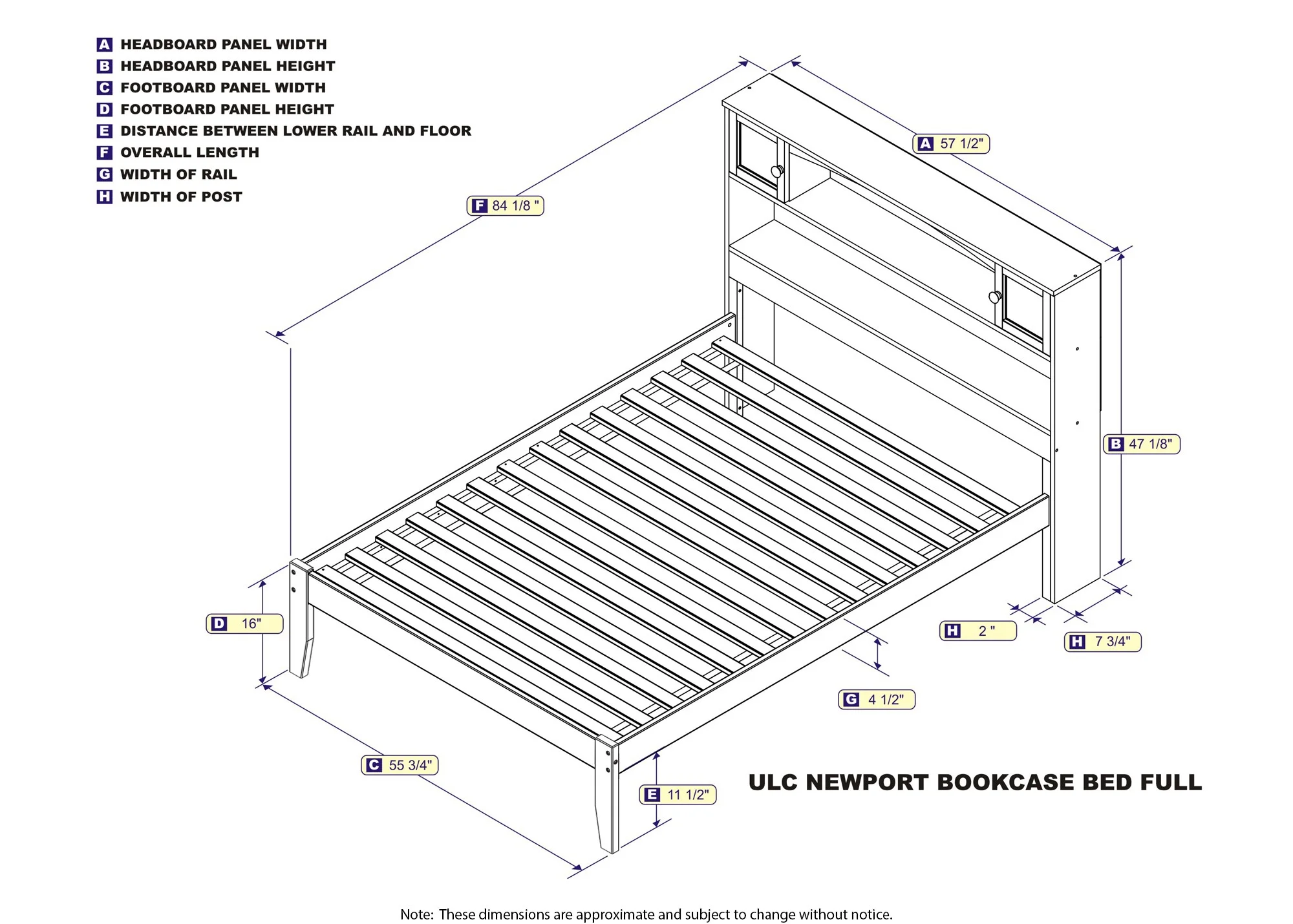 A HEADBOARD PANEL WIDTH
B HEADBOARD PANEL HEIGHT
C FOOTBOARD PANEL WIDTH
D FOOTBOARD PANEL HEIGHT
E DISTANCE BETWEEN LOWER RAIL AND FLOOR
F OVERALL LENGTH
G WIDTH OF RAIL
H WIDTH OF POST

A 57 1/2"

F 84 1/8 "

B 47 1/8"

D 16"

H 2 "

H 7 3/4"

G 4 1/2"

C 55 3/4"

E 11 1/2"

ULC NEWPORT BOOKCASE BED FULL

Note: These dimensions are approximate and subject to change without notice.