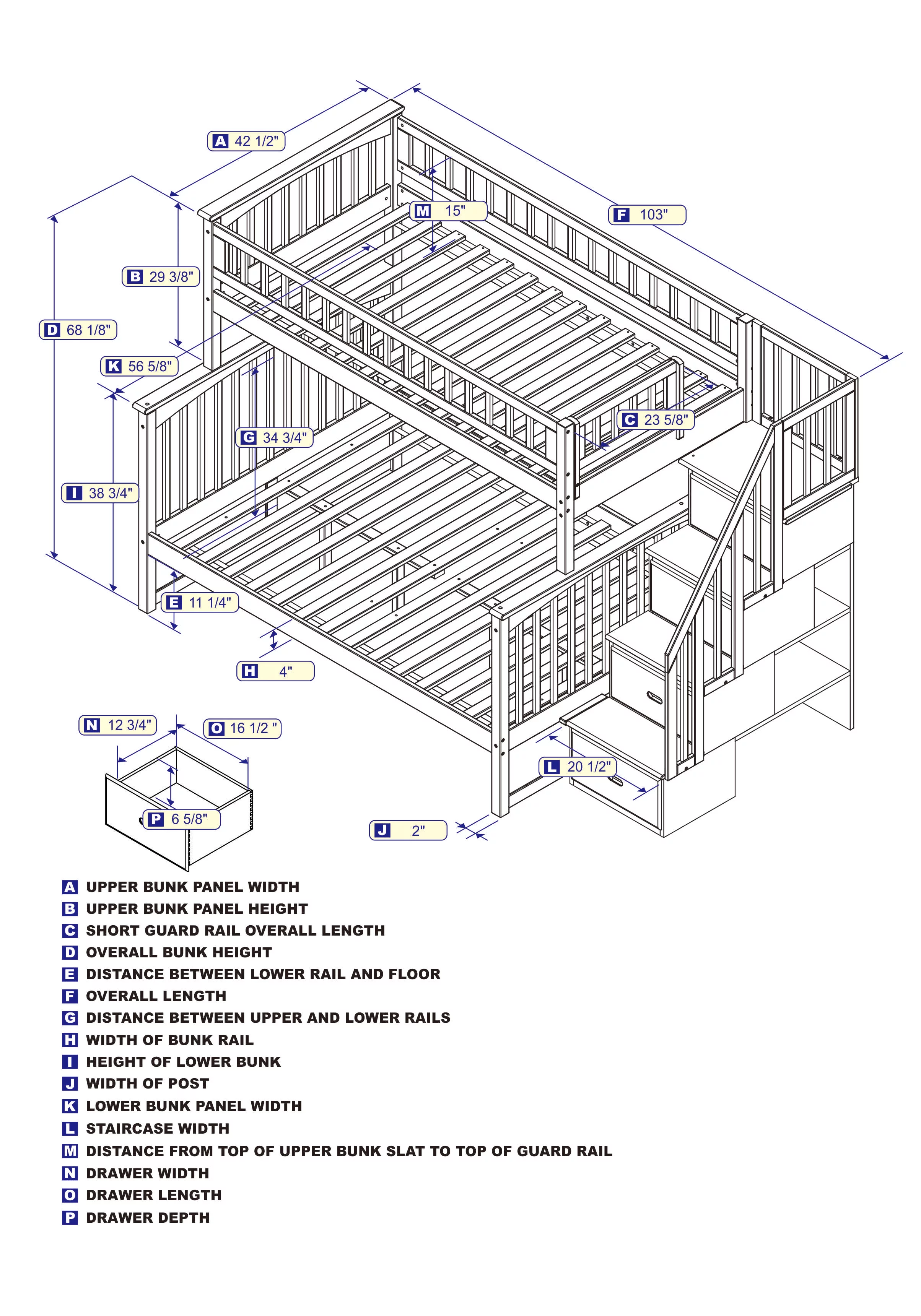 A 42 1/2"
M 15"
F 103"
B 29 3/8"
D 68 1/8"
K 56 5/8"
C 23 5/8"
G 34 3/4"
I 38 3/4"
E 11 1/4"
H 4"
N 12 3/4"
O 16 1/2 "
L 20 1/2"
P 6 5/8"
J 2"

A UPPER BUNK PANEL WIDTH
B UPPER BUNK PANEL HEIGHT
C SHORT GUARD RAIL OVERALL LENGTH
D OVERALL BUNK HEIGHT
E DISTANCE BETWEEN LOWER RAIL AND FLOOR
F OVERALL LENGTH
G DISTANCE BETWEEN UPPER AND LOWER RAILS
H WIDTH OF BUNK RAIL
I HEIGHT OF LOWER BUNK
J WIDTH OF POST
K LOWER BUNK PANEL WIDTH
L STAIRCASE WIDTH
M DISTANCE FROM TOP OF UPPER BUNK SLAT TO TOP OF GUARD RAIL
N DRAWER WIDTH
O DRAWER LENGTH
P DRAWER DEPTH