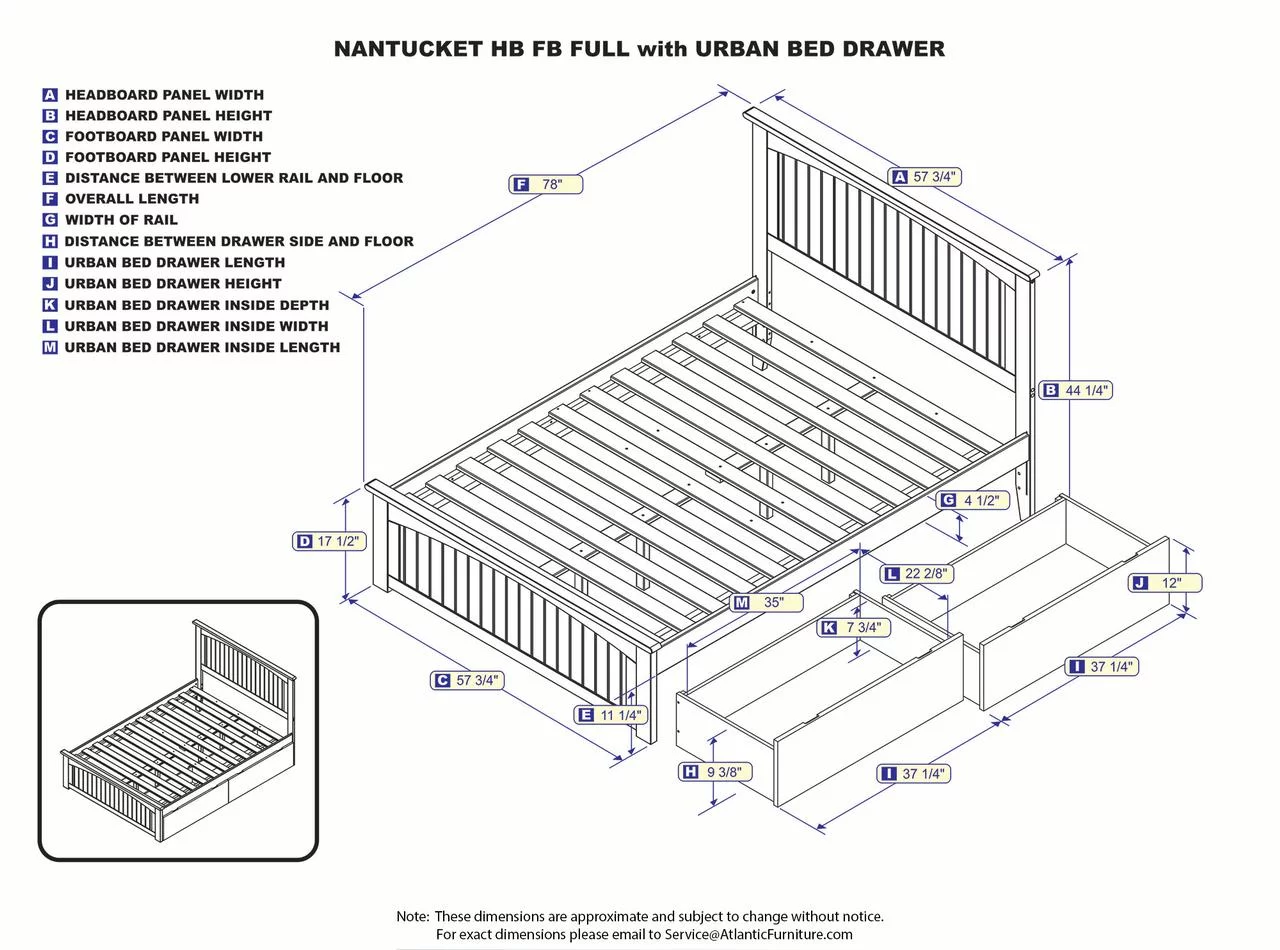 NANTUCKET HB FB FULL with URBAN BED DRAWER

A HEADBOARD PANEL WIDTH
B HEADBOARD PANEL HEIGHT
C FOOTBOARD PANEL WIDTH
D FOOTBOARD PANEL HEIGHT
E DISTANCE BETWEEN LOWER RAIL AND FLOOR
F OVERALL LENGTH
G WIDTH OF RAIL
H DISTANCE BETWEEN DRAWER SIDE AND FLOOR
I URBAN BED DRAWER LENGTH
J URBAN BED DRAWER HEIGHT
K URBAN BED DRAWER INSIDE DEPTH
L URBAN BED DRAWER INSIDE WIDTH
M URBAN BED DRAWER INSIDE LENGTH

F 78"
A 57 3/4"
B 44 1/4"
G 4 1/2"
D 17 1/2"
L 22 2/8"
J 12"
M 35"
K 7 3/4"
I 37 1/4"
C 57 3/4"
E 11 1/4"
H 9 3/8"
I 37 1/4"

Note: These dimensions are approximate and subject to change without notice.
For exact dimensions please email to Service@AtlanticFurniture.com