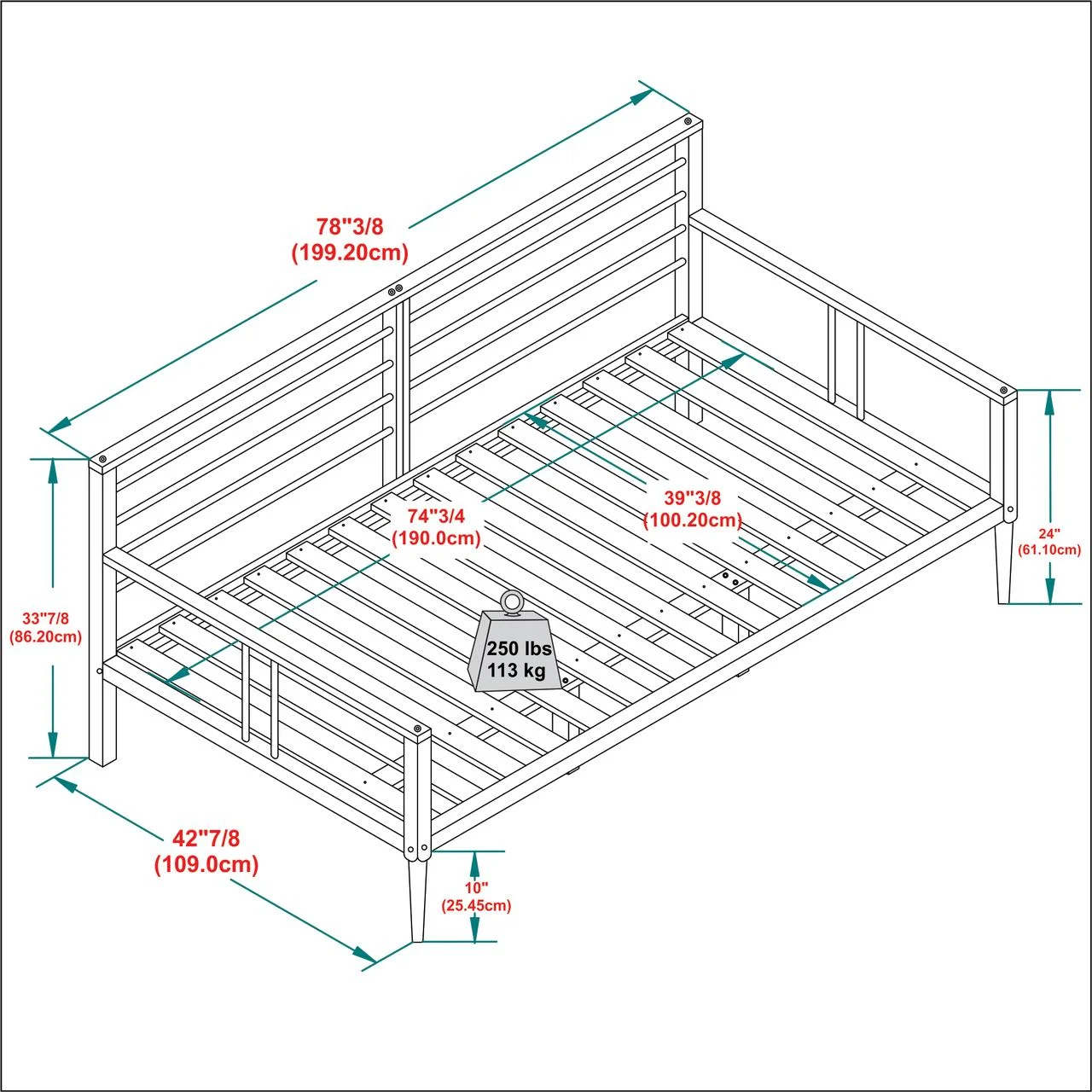 78"3/8
(199.20cm)

74"3/4
(190.0cm)

39"3/8
(100.20cm)

24"
(61.10cm)

33"7/8
(86.20cm)

250 lbs
113 kg

42"7/8
(109.0cm)

10"
(25.45cm)