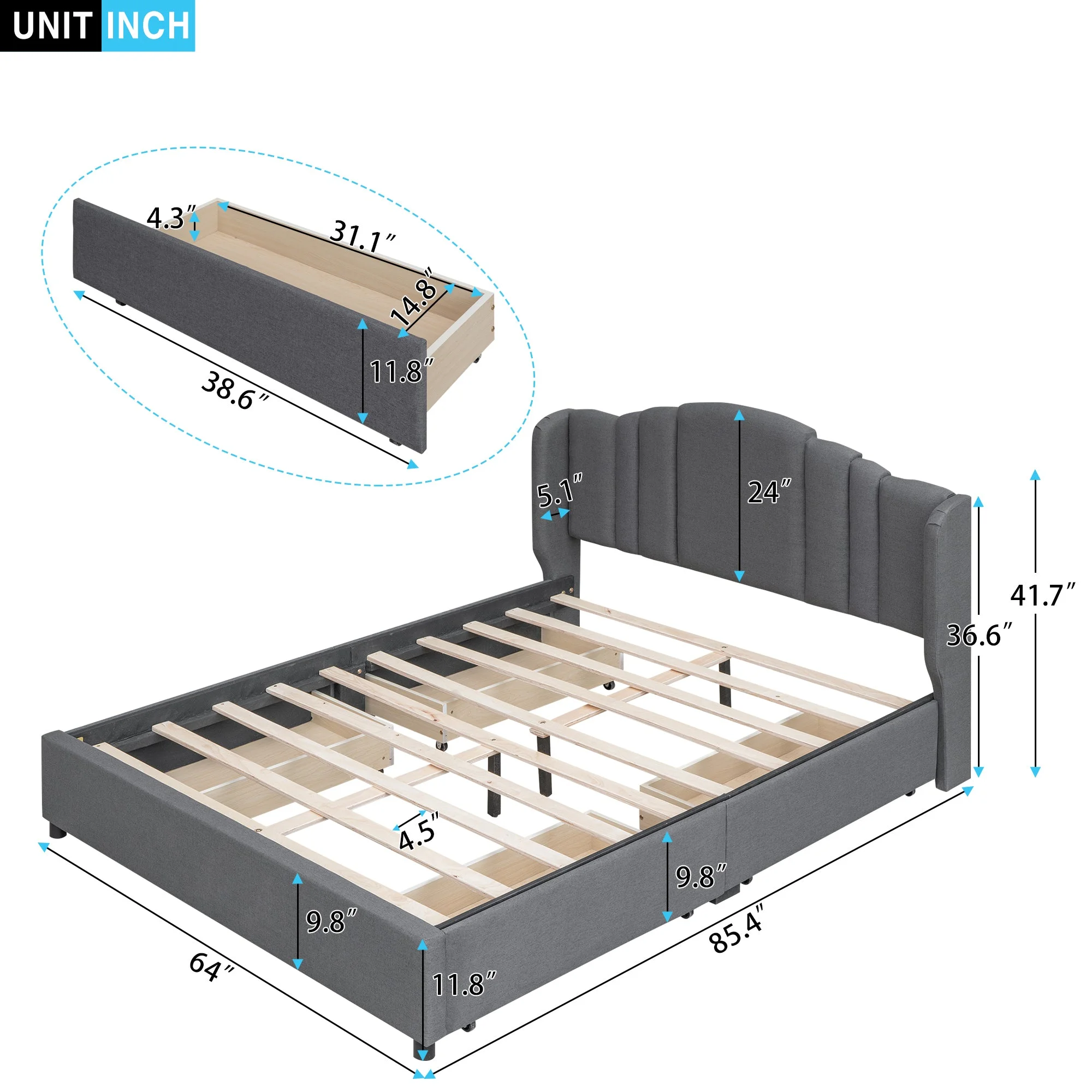 UNIT INCH

4.3″
31.1″
14.8″
11.8″
38.6″

5.1″
24″
41.7″
36.6″
4.5″
9.8″
9.8″
85.4″
64″
11.8″