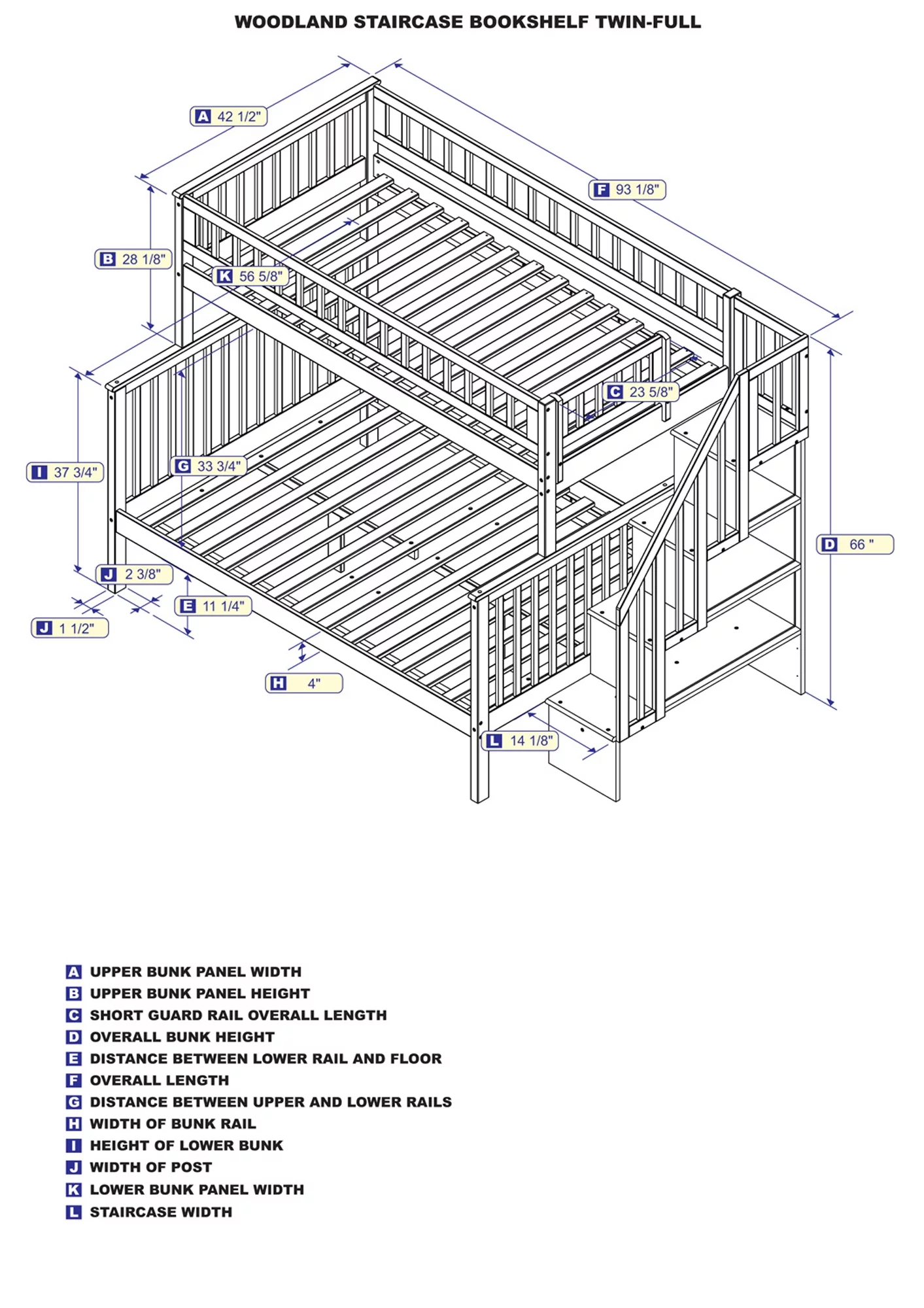 WOODLAND STAIRCASE BOOKSHELF TWIN-FULL

A 42 1/2"

F 93 1/8"

B 28 1/8"

K 56 5/8"

C 23 5/8"

I 37 3/4"

G 33 3/4"

D 66 "

J 2 3/8"

E 11 1/4"

J 1 1/2"

H 4"

L 14 1/8"

A UPPER BUNK PANEL WIDTH
B UPPER BUNK PANEL HEIGHT
C SHORT GUARD RAIL OVERALL LENGTH
D OVERALL BUNK HEIGHT
E DISTANCE BETWEEN LOWER RAIL AND FLOOR
F OVERALL LENGTH
G DISTANCE BETWEEN UPPER AND LOWER RAILS
H WIDTH OF BUNK RAIL
I HEIGHT OF LOWER BUNK
J WIDTH OF POST
K LOWER BUNK PANEL WIDTH
L STAIRCASE WIDTH