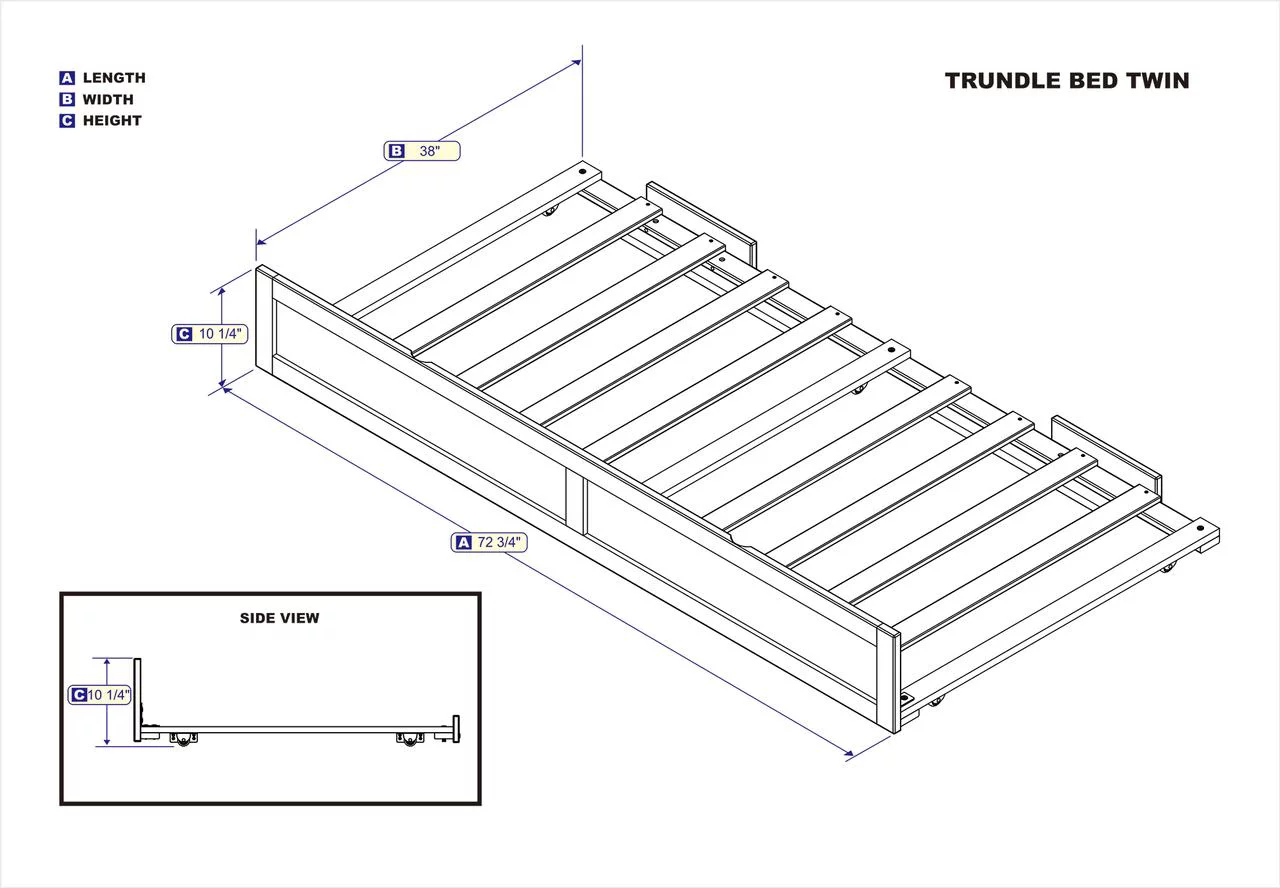 A LENGTH
B WIDTH
C HEIGHT

TRUNDLE BED TWIN

B 38"

C 10 1/4"

A 72 3/4"

SIDE VIEW

C 10 1/4"