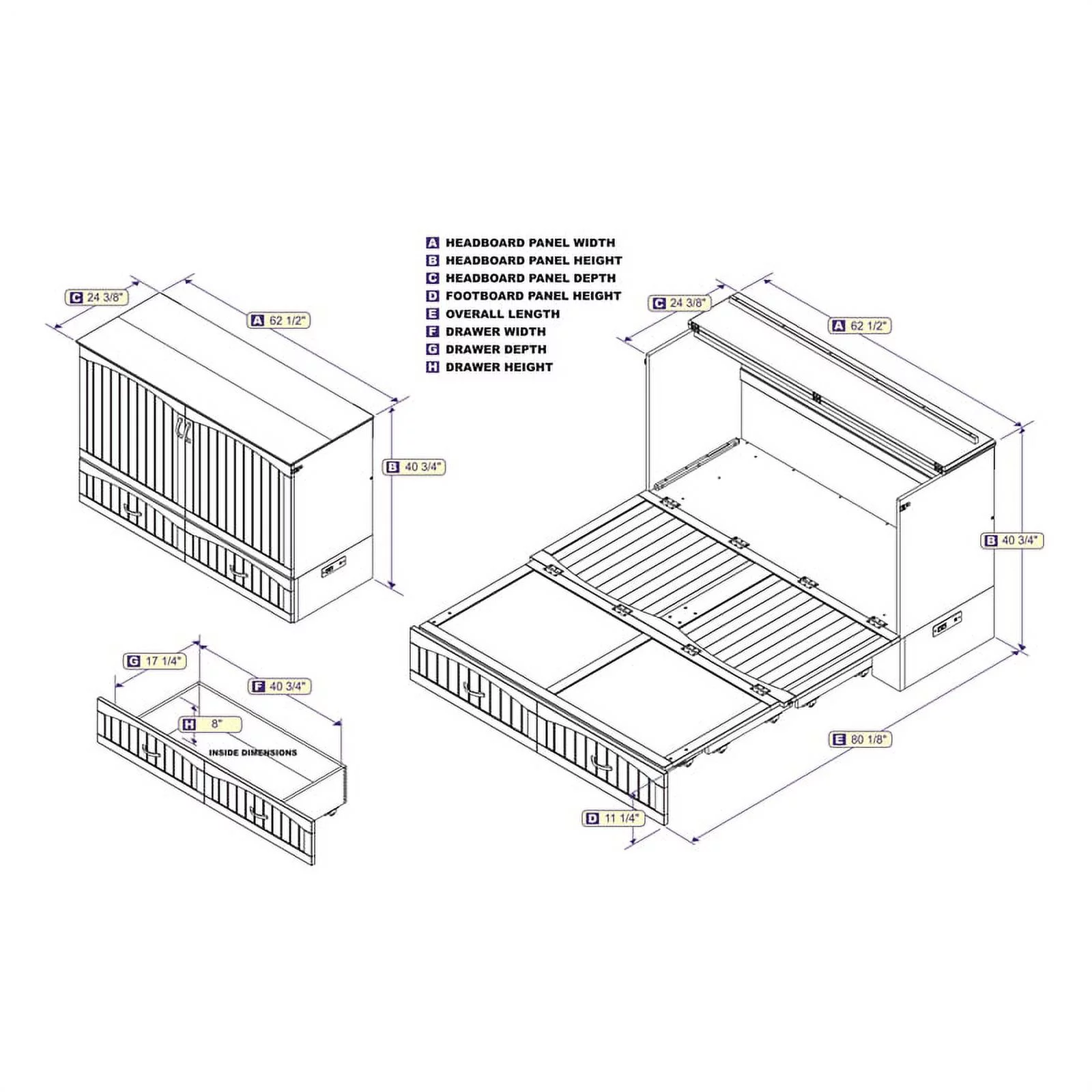 A HEADBOARD PANEL WIDTH
B HEADBOARD PANEL HEIGHT
C HEADBOARD PANEL DEPTH
D FOOTBOARD PANEL HEIGHT
E OVERALL LENGTH
F DRAWER WIDTH
G DRAWER DEPTH
H DRAWER HEIGHT

C 24 3/8"
A 62 1/2"
B 40 3/4"

G 17 1/4"
F 40 3/4"
H 8"
INSIDE DIMENSIONS

C 24 3/8"
A 62 1/2"
B 40 3/4"
E 80 1/8"
D 11 1/4"