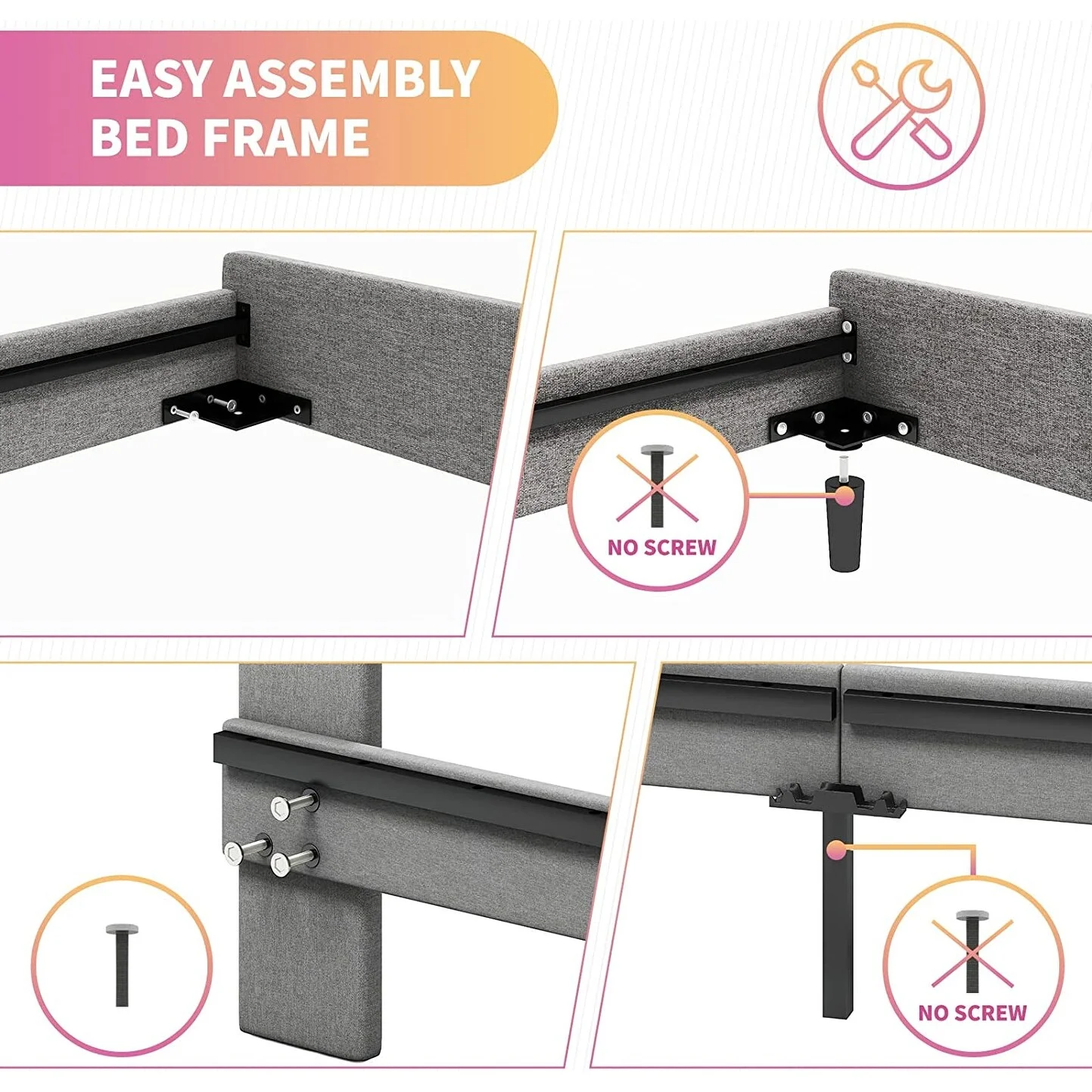 EASY ASSEMBLY
BED FRAME

NO SCREW

NO SCREW