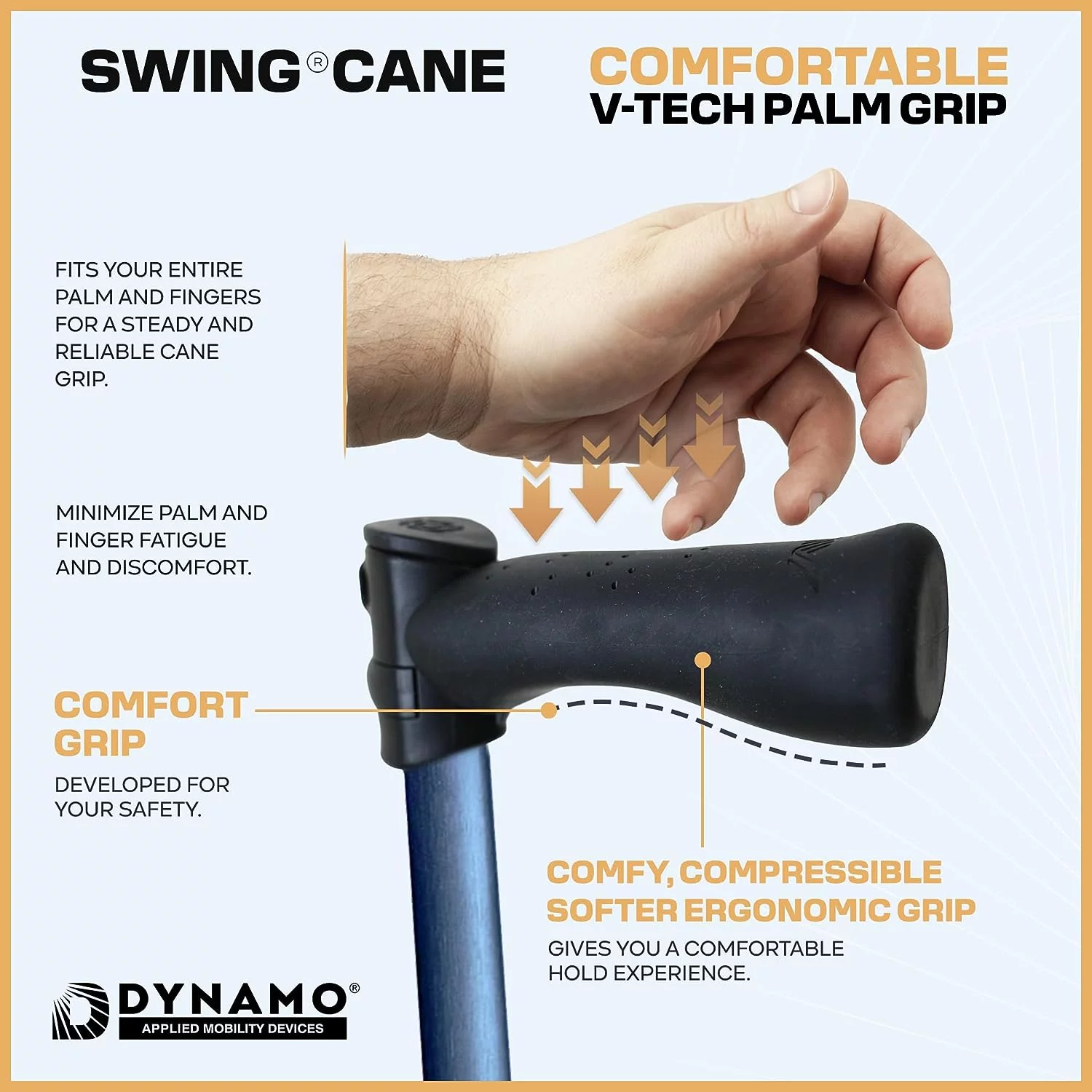 SWING® CANE

COMFORTABLE
V-TECH PALM GRIP

FITS YOUR ENTIRE PALM AND FINGERS FOR A STEADY AND RELIABLE CANE GRIP.

MINIMIZE PALM AND FINGER FATIGUE AND DISCOMFORT.

COMFORT GRIP

DEVELOPED FOR YOUR SAFETY.

COMFY, COMPRESSIBLE SOFTER ERGONOMIC GRIP

GIVES YOU A COMFORTABLE HOLD EXPERIENCE.

DYNAMO®
APPLIED MOBILITY DEVICES