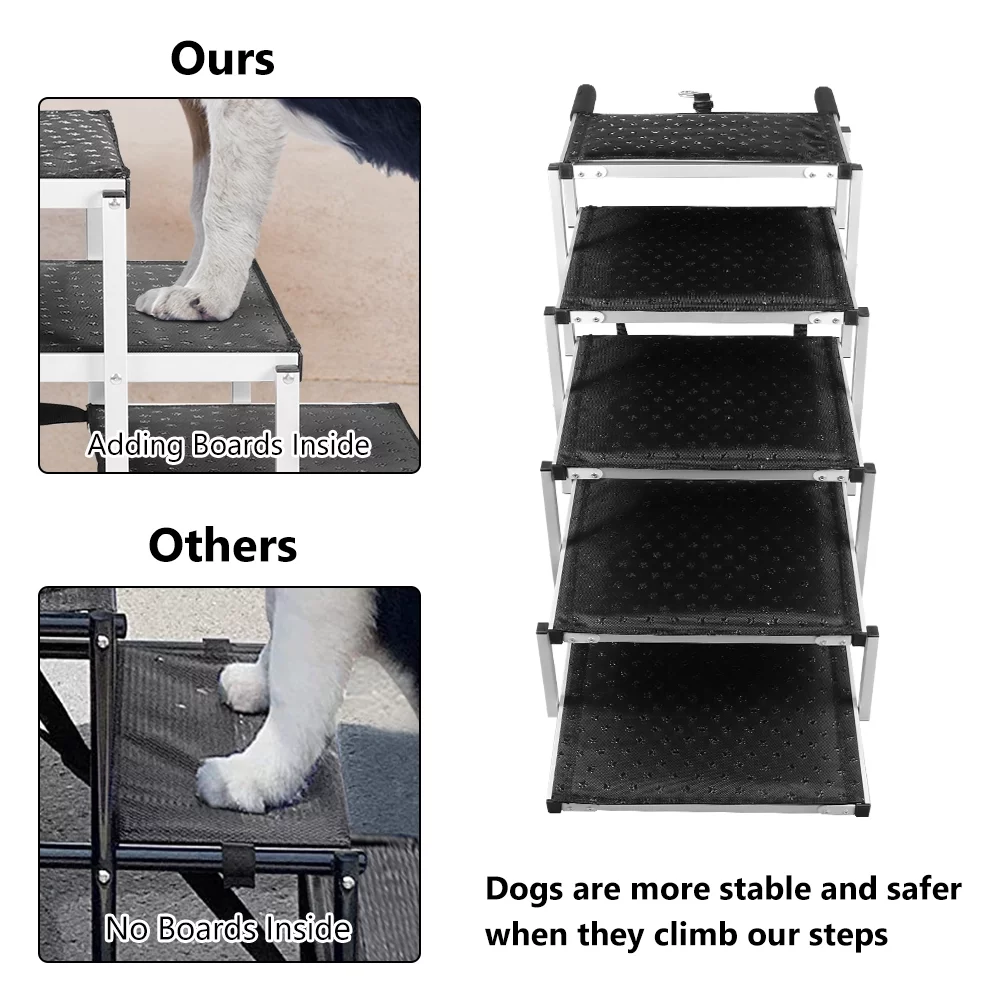 Ours

Adding Boards Inside

Others

No Boards Inside

Dogs are more stable and safer when they climb our steps