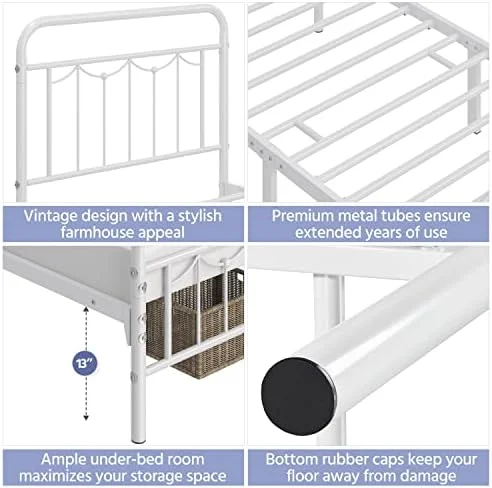 Vintage design with a stylish farmhouse appeal

Premium metal tubes ensure extended years of use

13"

Ample under-bed room maximizes your storage space

Bottom rubber caps keep your floor away from damage