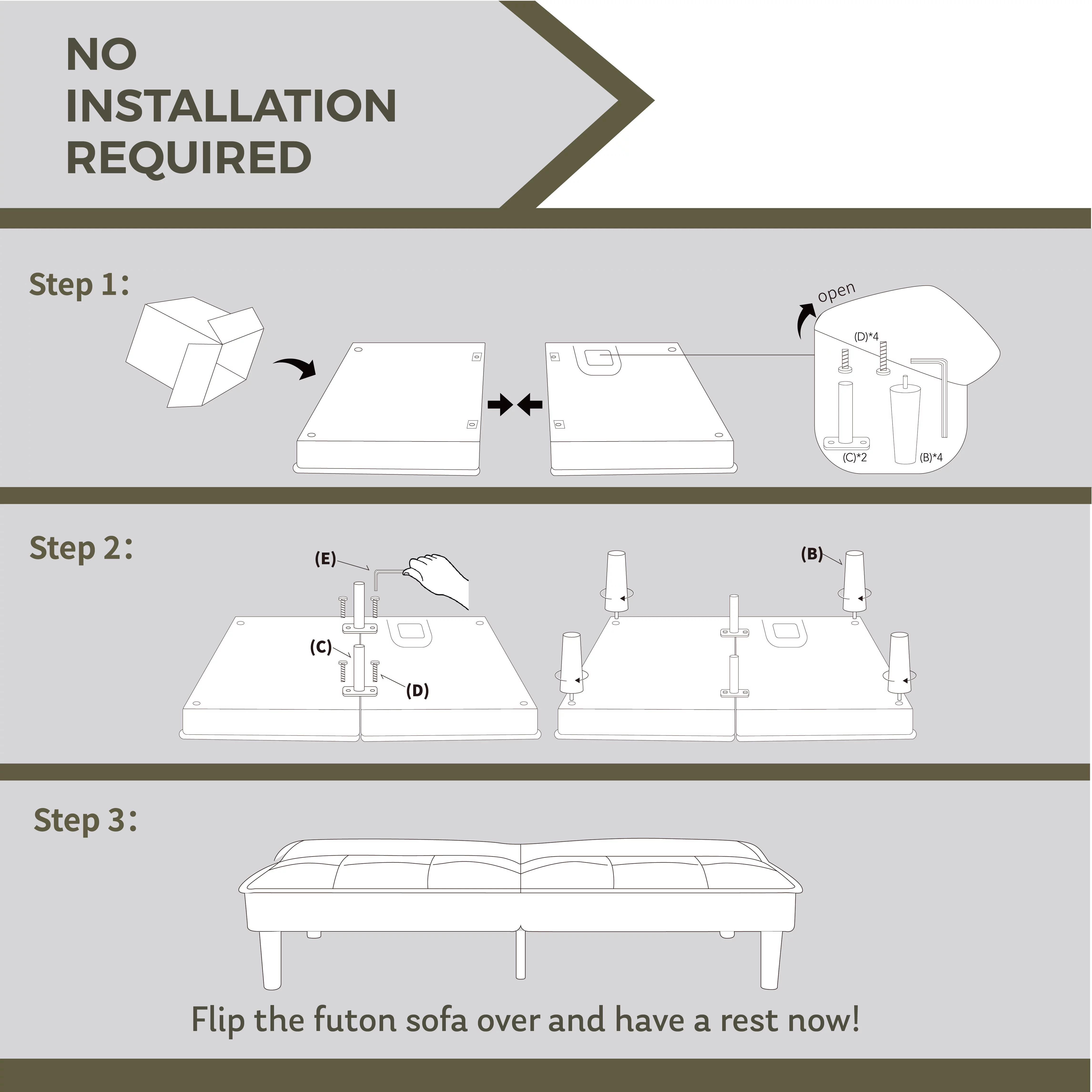 NO INSTALLATION REQUIRED

Step 1:

open

(D)*4

(C)*2

(B)*4

Step 2:

(E)

(C)

(D)

(B)

Step 3:

Flip the futon sofa over and have a rest now!