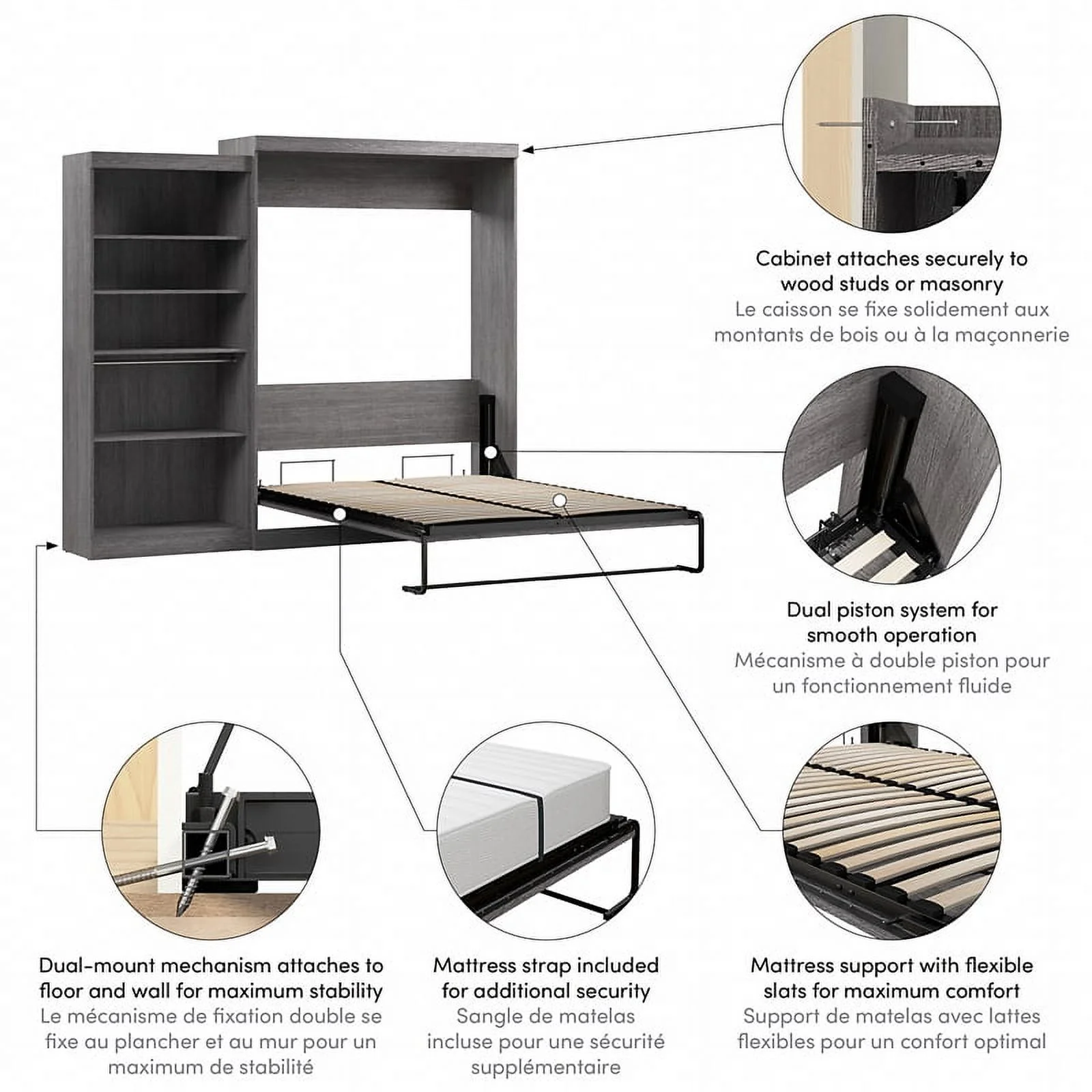 Cabinet attaches securely to wood studs or masonry
Le caisson se fixe solidement aux montants de bois ou à la maçonnerie

Dual piston system for smooth operation
Mécanisme à double piston pour un fonctionnement fluide

Dual-mount mechanism attaches to floor and wall for maximum stability
Le mécanisme de fixation double se fixe au plancher et au mur pour un maximum de stabilité

Mattress strap included for additional security
Sangle de matelas incluse pour une sécurité supplémentaire

Mattress support with flexible slats for maximum comfort
Support de matelas avec lattes flexibles pour un confort optimal