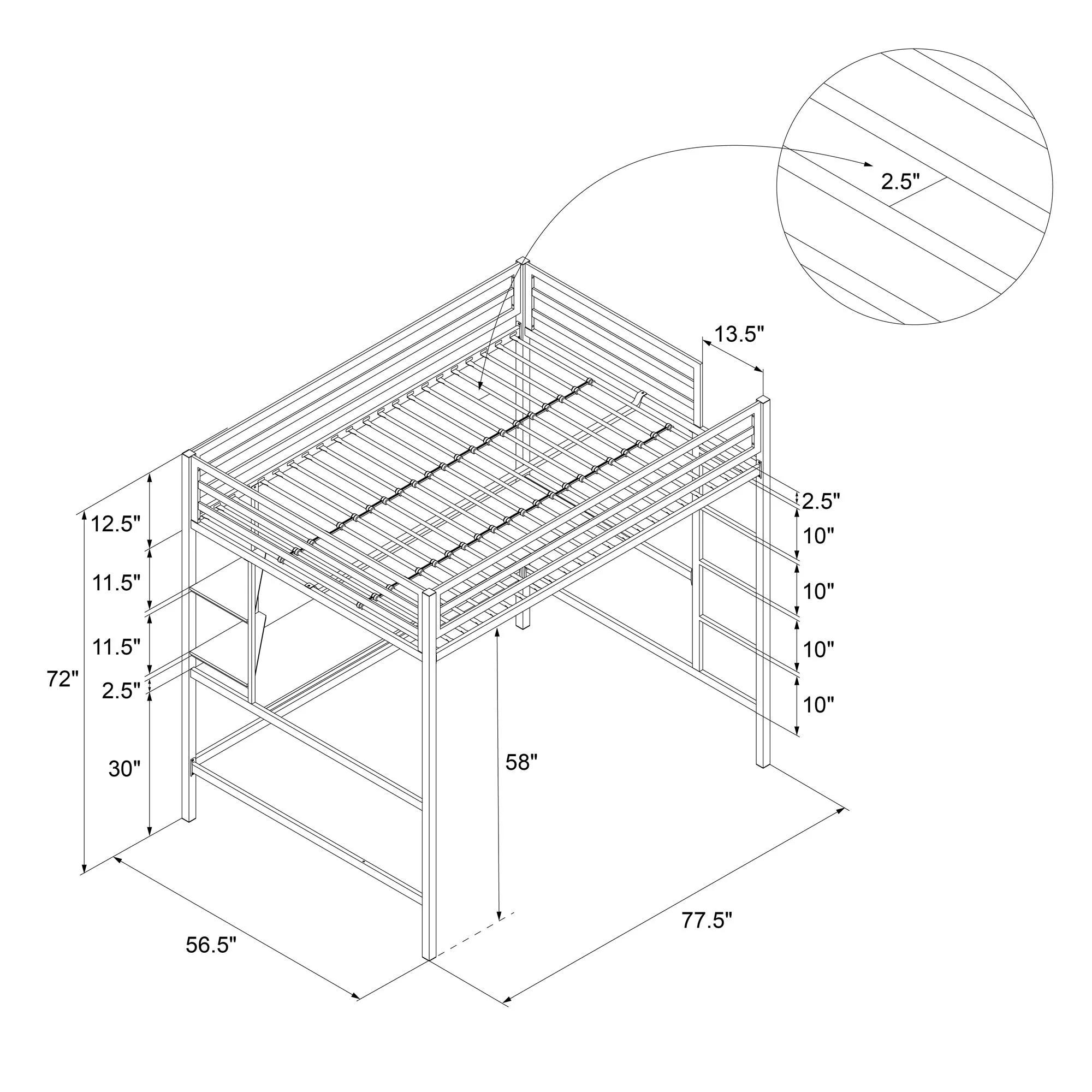 2.5"

13.5"

12.5"

11.5"

11.5"

72"

2.5"

30"

2.5"

10"

10"

10"

10"

58"

56.5"

77.5"