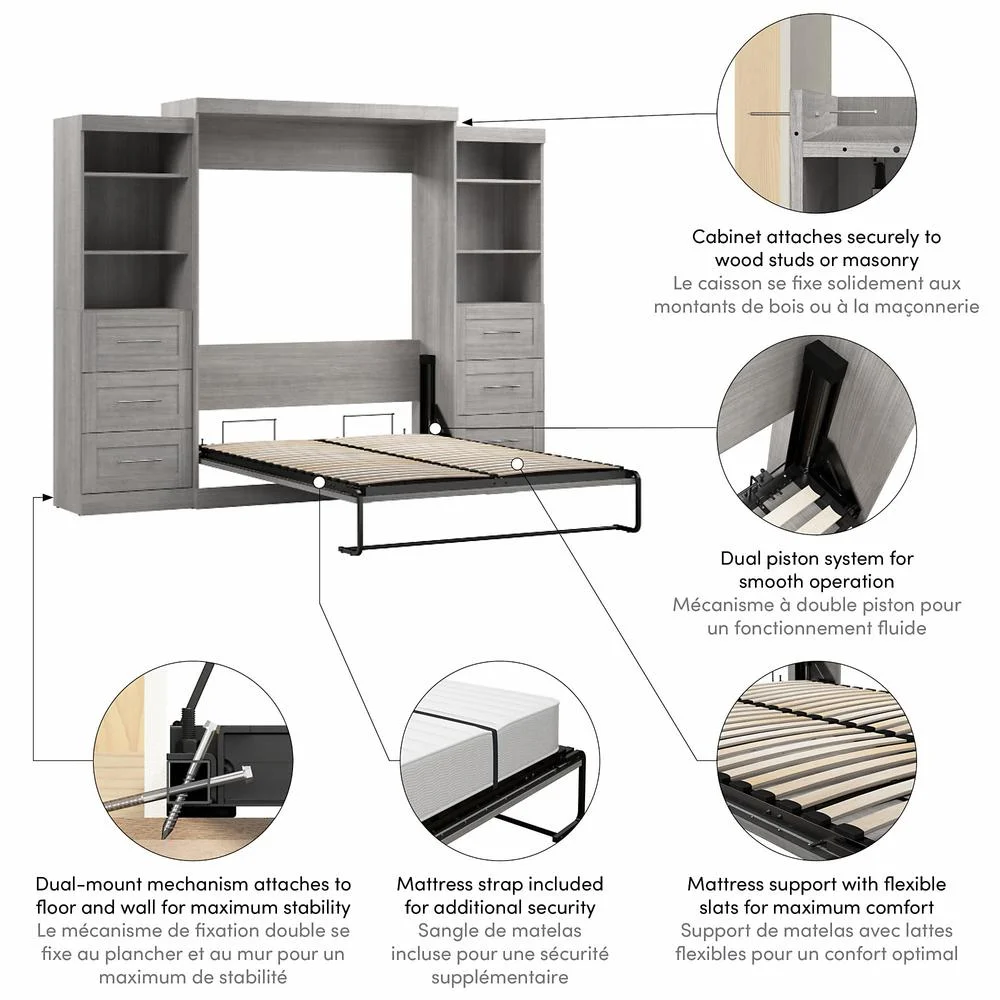 Cabinet attaches securely to wood studs or masonry
Le caisson se fixe solidement aux montants de bois ou à la maçonnerie

Dual piston system for smooth operation
Mécanisme à double piston pour un fonctionnement fluide

Dual-mount mechanism attaches to floor and wall for maximum stability
Le mécanisme de fixation double se fixe au plancher et au mur pour un maximum de stabilité

Mattress strap included for additional security
Sangle de matelas incluse pour une sécurité supplémentaire

Mattress support with flexible slats for maximum comfort
Support de matelas avec lattes flexibles pour un confort optimal