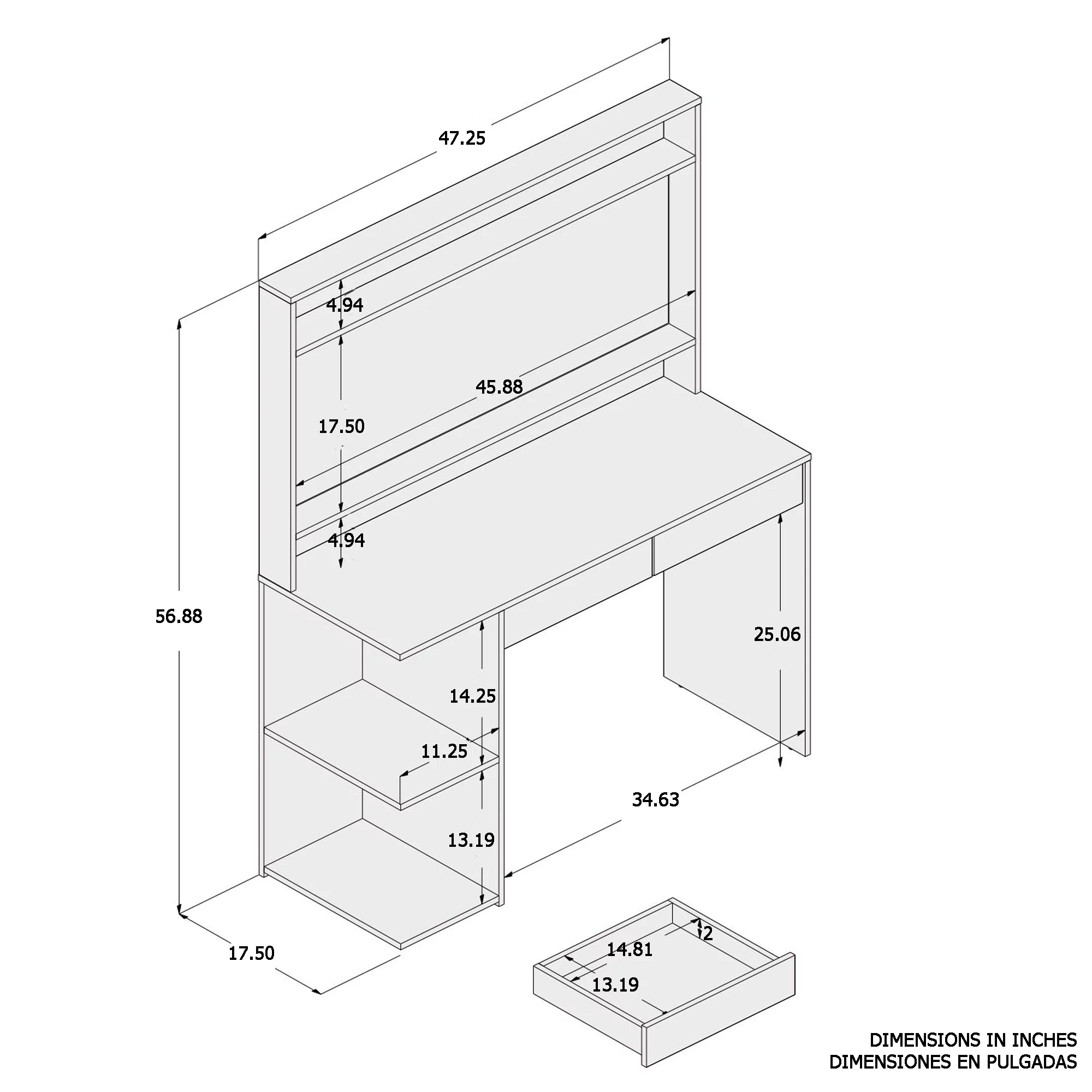 47.25

4.94

45.88

17.50

4.94

56.88

25.06

14.25

11.25

34.63

13.19

17.50

2

14.81

13.19

DIMENSIONS IN INCHES
DIMENSIONES EN PULGADAS