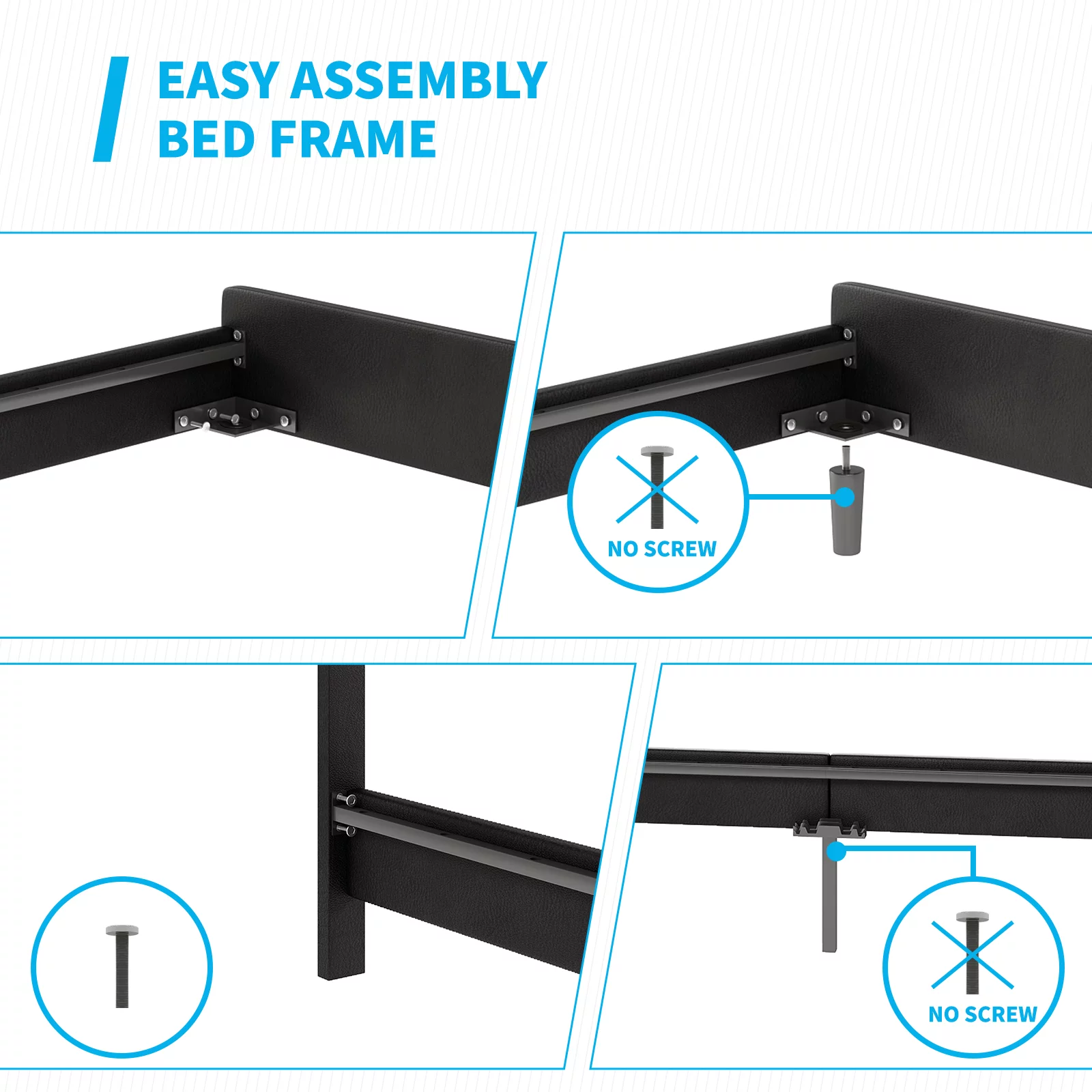 EASY ASSEMBLY
BED FRAME

NO SCREW

NO SCREW