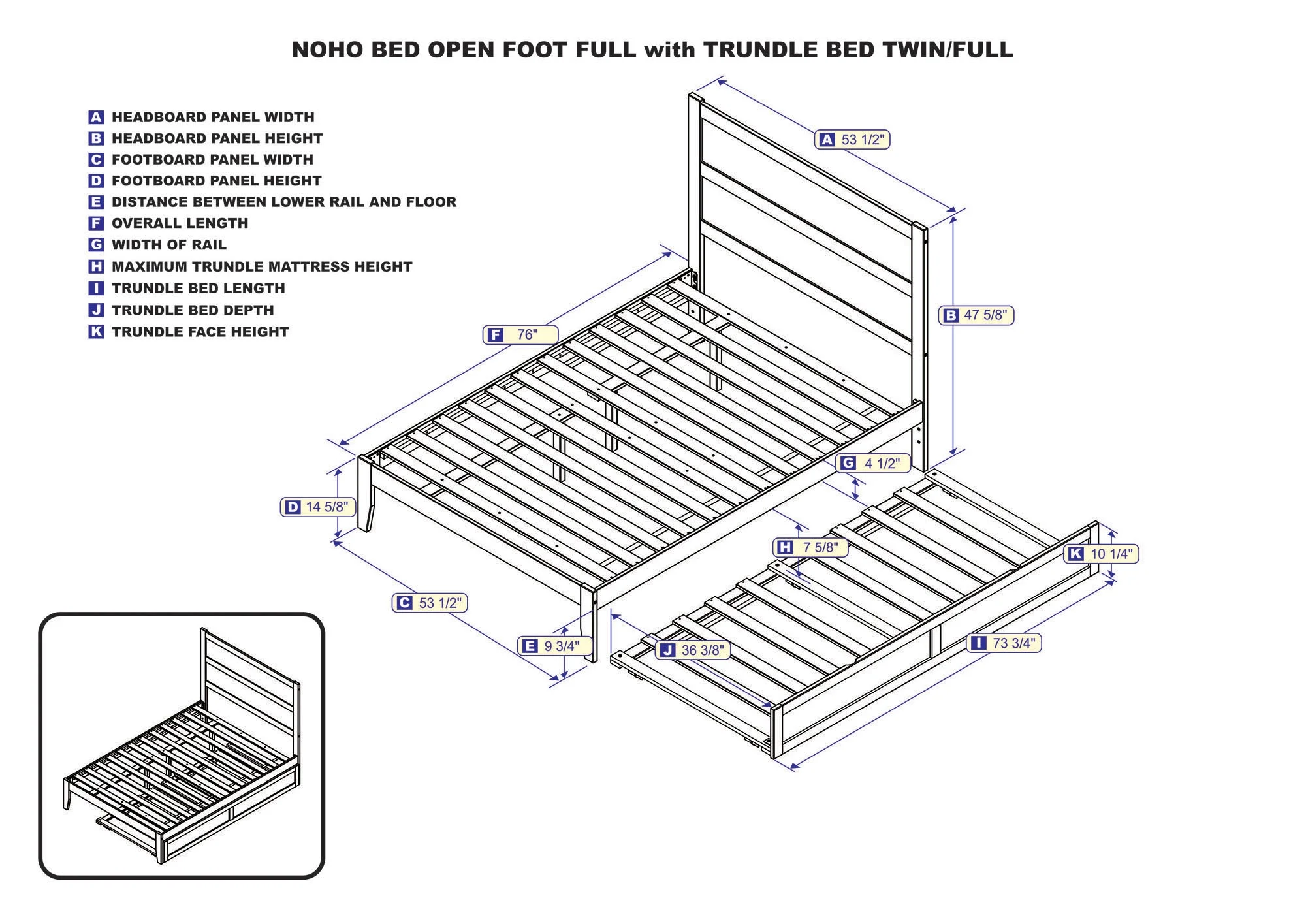 NOHO BED OPEN FOOT FULL with TRUNDLE BED TWIN/FULL

A HEADBOARD PANEL WIDTH
B HEADBOARD PANEL HEIGHT
C FOOTBOARD PANEL WIDTH
D FOOTBOARD PANEL HEIGHT
E DISTANCE BETWEEN LOWER RAIL AND FLOOR
F OVERALL LENGTH
G WIDTH OF RAIL
H MAXIMUM TRUNDLE MATTRESS HEIGHT
I TRUNDLE BED LENGTH
J TRUNDLE BED DEPTH
K TRUNDLE FACE HEIGHT

A 53 1/2"
B 47 5/8"
F 76"
G 4 1/2"
D 14 5/8"
H 7 5/8"
K 10 1/4"
C 53 1/2"
E 9 3/4"
J 36 3/8"
I 73 3/4"