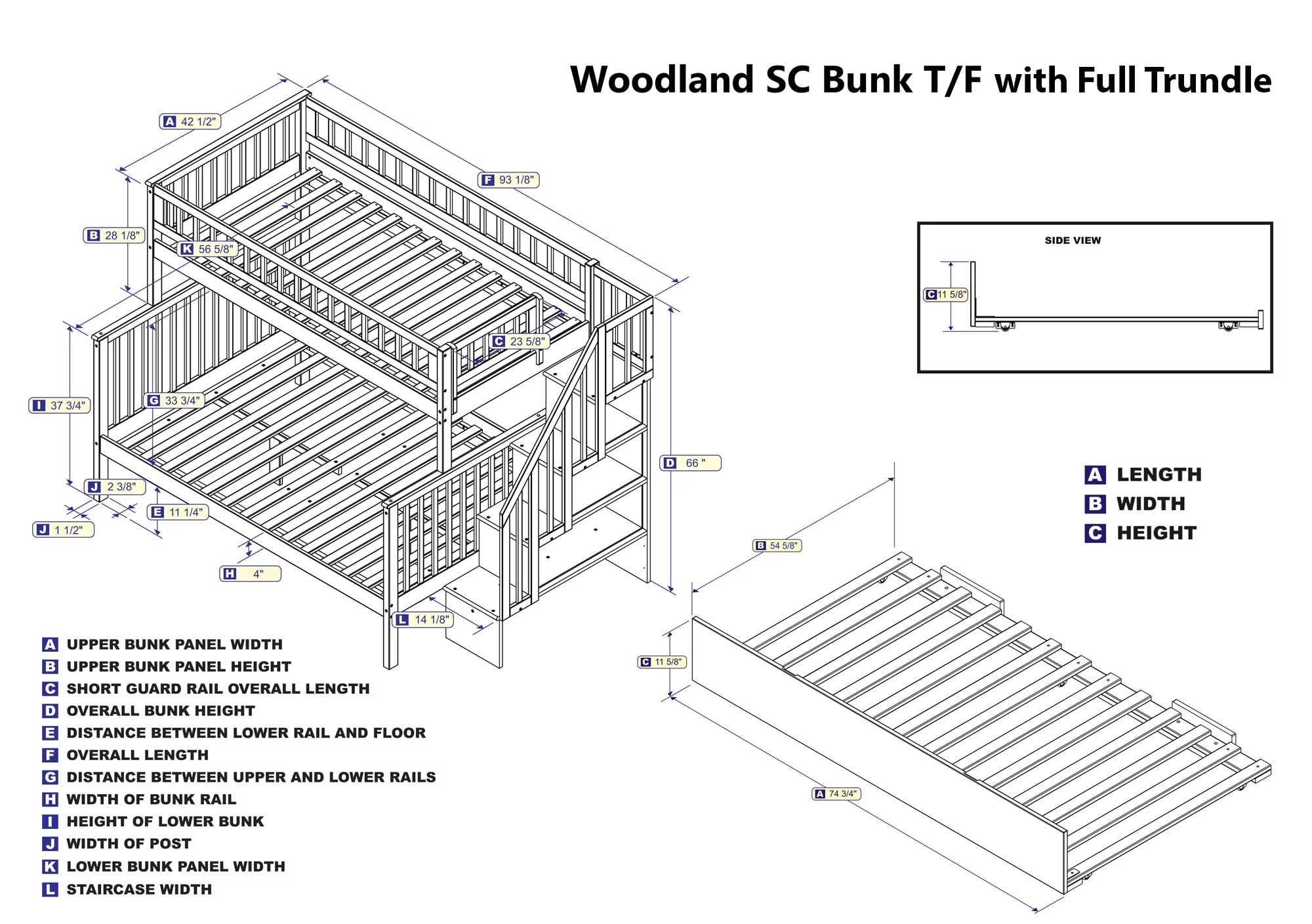 Woodland SC Bunk T/F with Full Trundle

A 42 1/2"
F 93 1/8"
B 28 1/8"
K 56 5/8"
C 23 5/8"
I 37 3/4"
G 33 3/4"
D 66 "
J 2 3/8"
E 11 1/4"
J 1 1/2"
H 4"
L 14 1/8"

SIDE VIEW
C 11 5/8"

A LENGTH
B WIDTH
C HEIGHT

B 54 5/8"
C 11 5/8"
A 74 3/4"

A UPPER BUNK PANEL WIDTH
B UPPER BUNK PANEL HEIGHT
C SHORT GUARD RAIL OVERALL LENGTH
D OVERALL BUNK HEIGHT
E DISTANCE BETWEEN LOWER RAIL AND FLOOR
F OVERALL LENGTH
G DISTANCE BETWEEN UPPER AND LOWER RAILS
H WIDTH OF BUNK RAIL
I HEIGHT OF LOWER BUNK
J WIDTH OF POST
K LOWER BUNK PANEL WIDTH
L STAIRCASE WIDTH