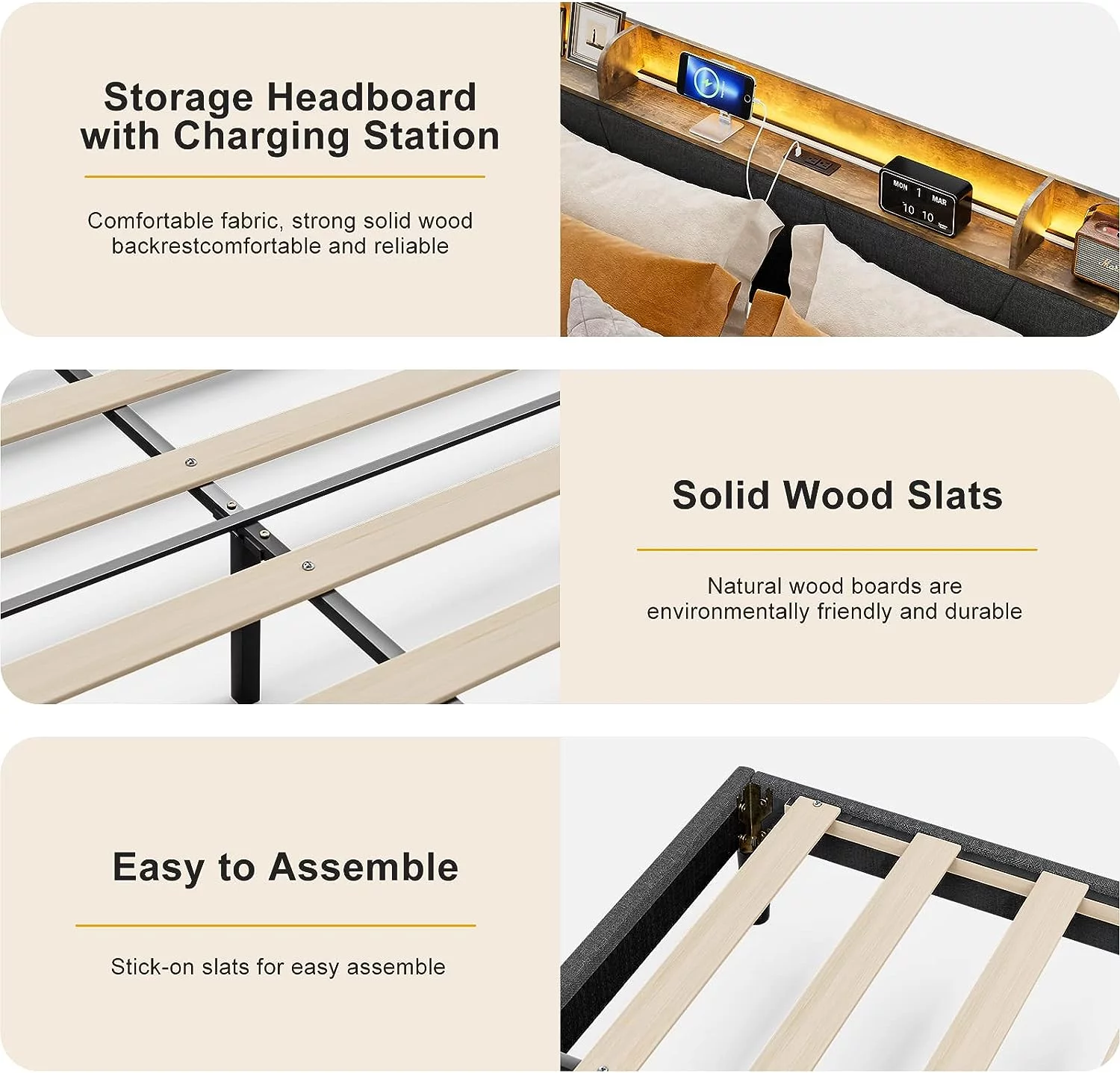 Storage Headboard with Charging Station

Comfortable fabric, strong solid wood backrestcomfortable and reliable

MON 1 MAR
10 10

Solid Wood Slats

Natural wood boards are environmentally friendly and durable

Easy to Assemble

Stick-on slats for easy assemble