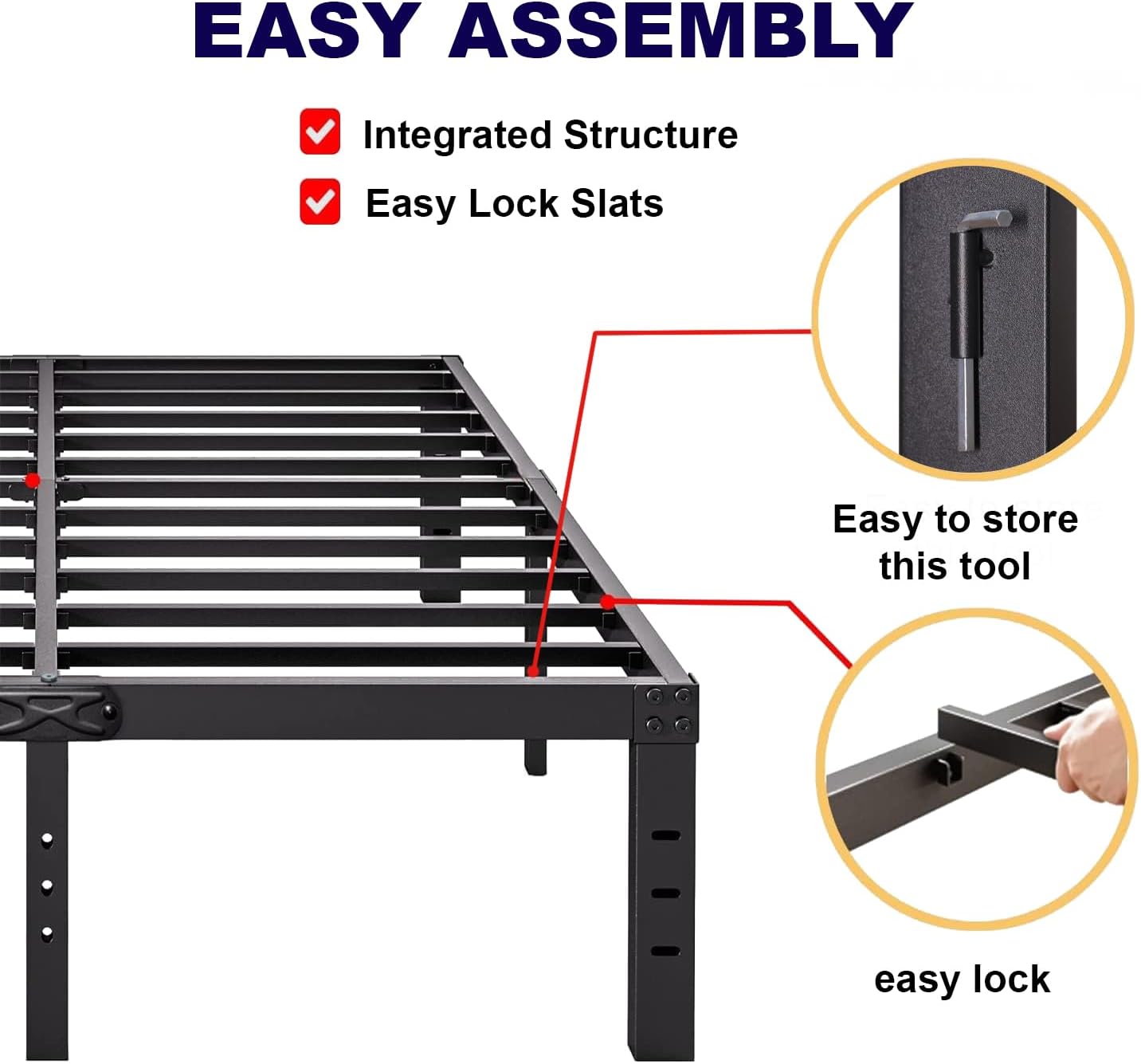 EASY ASSEMBLY

Integrated Structure

Easy Lock Slats

Easy to store this tool

easy lock