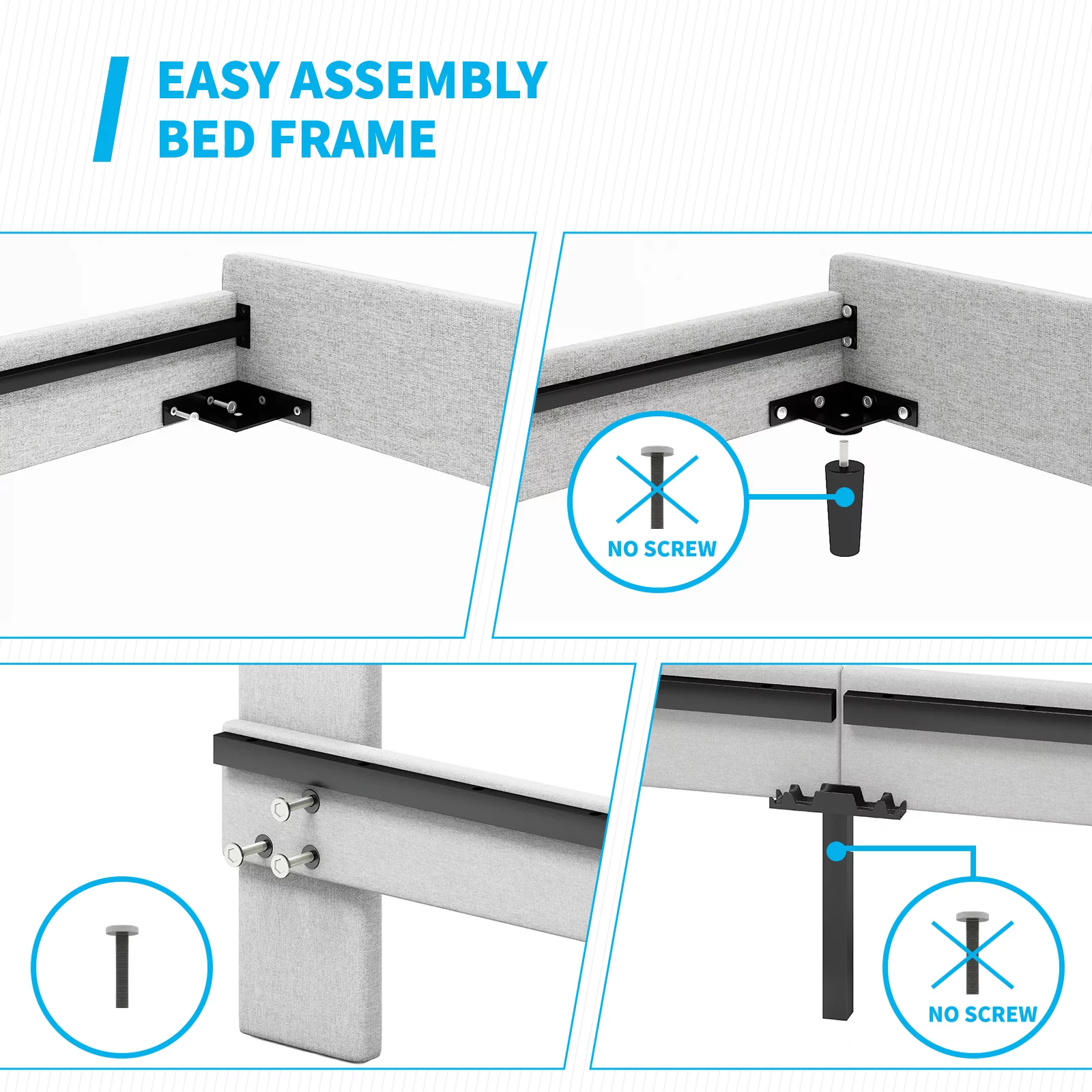 EASY ASSEMBLY
BED FRAME

NO SCREW

NO SCREW