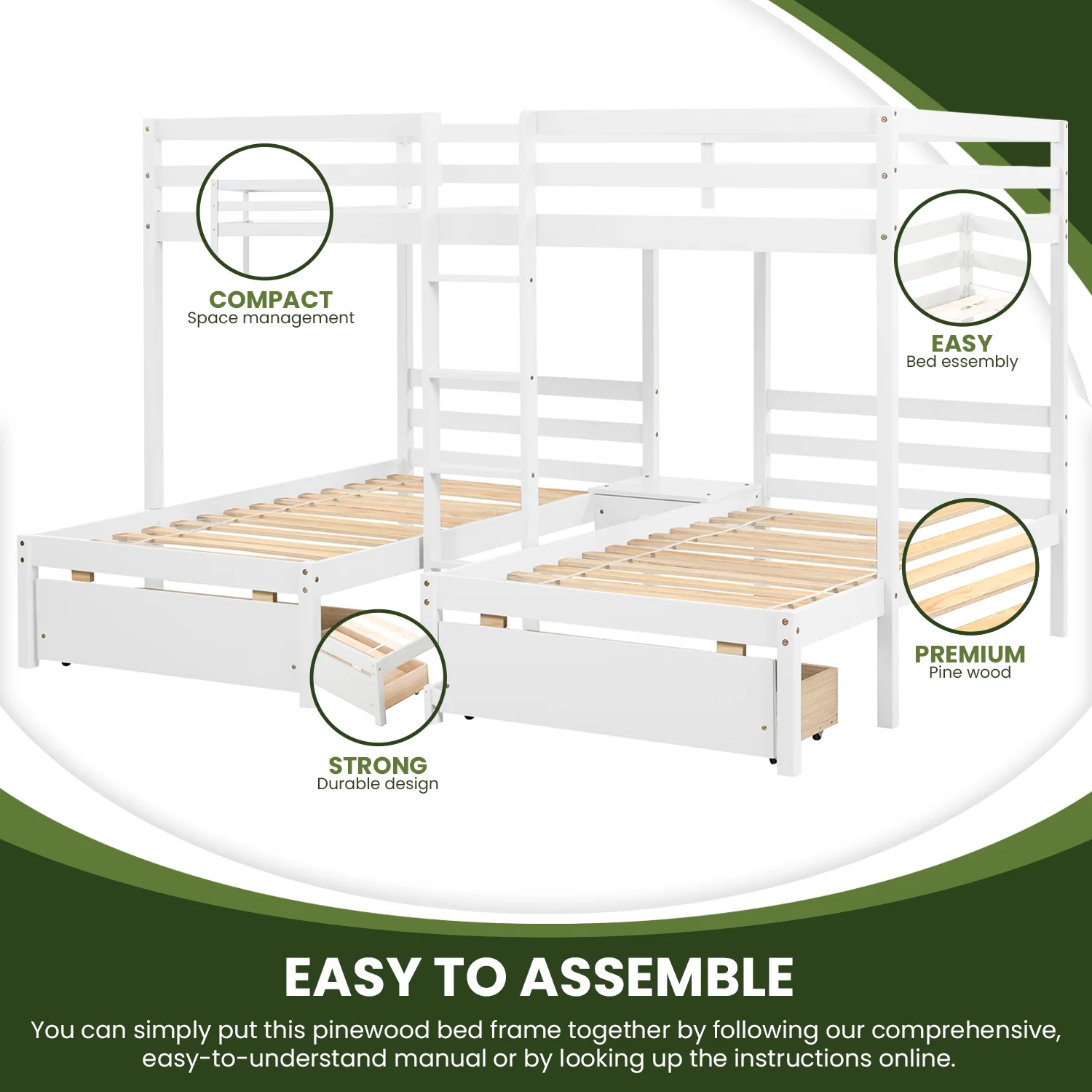 COMPACT
Space management

EASY
Bed essembly

PREMIUM
Pine wood

STRONG
Durable design

EASY TO ASSEMBLE

You can simply put this pinewood bed frame together by following our comprehensive, easy-to-understand manual or by looking up the instructions online.