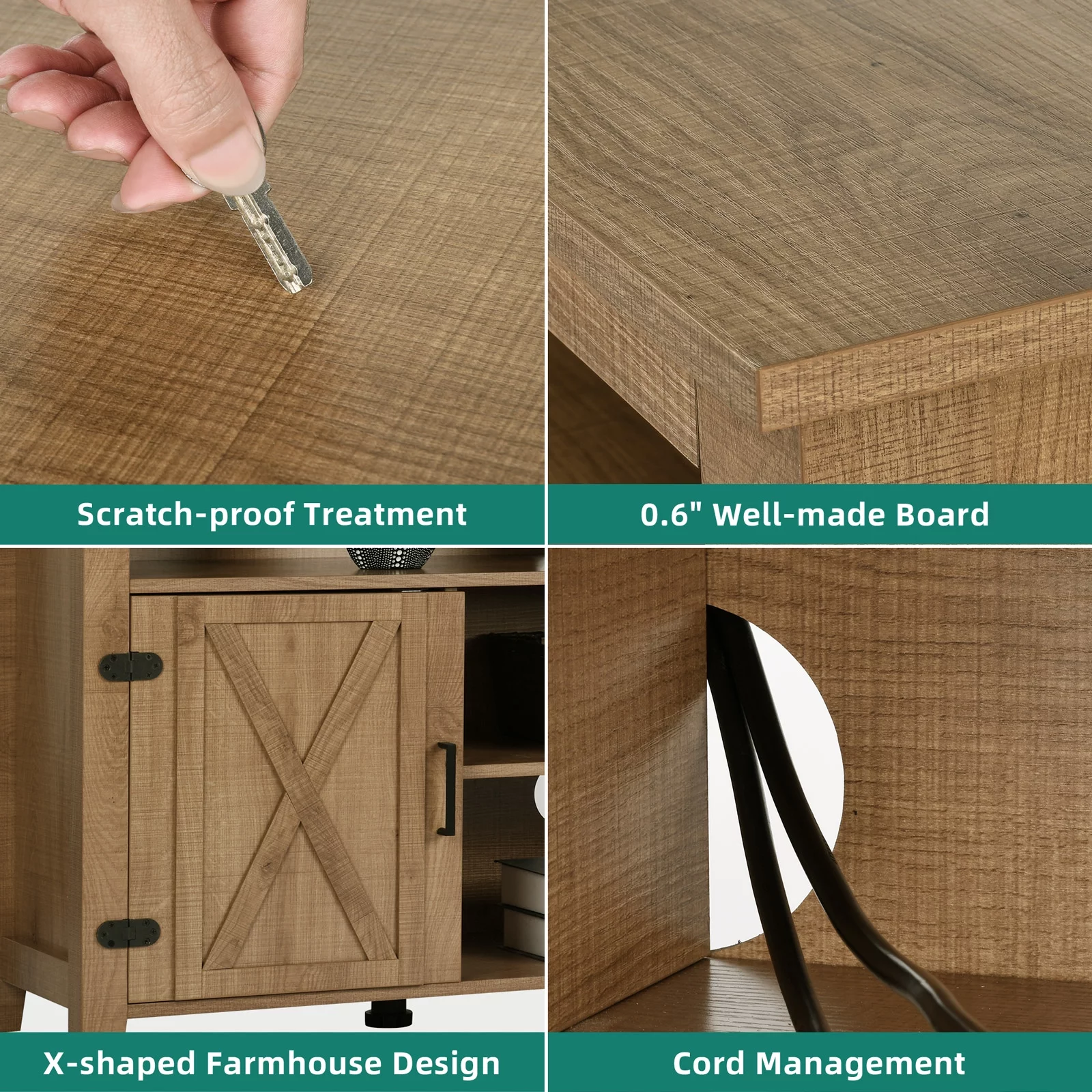 Scratch-proof Treatment

0.6" Well-made Board

X-shaped Farmhouse Design

Cord Management