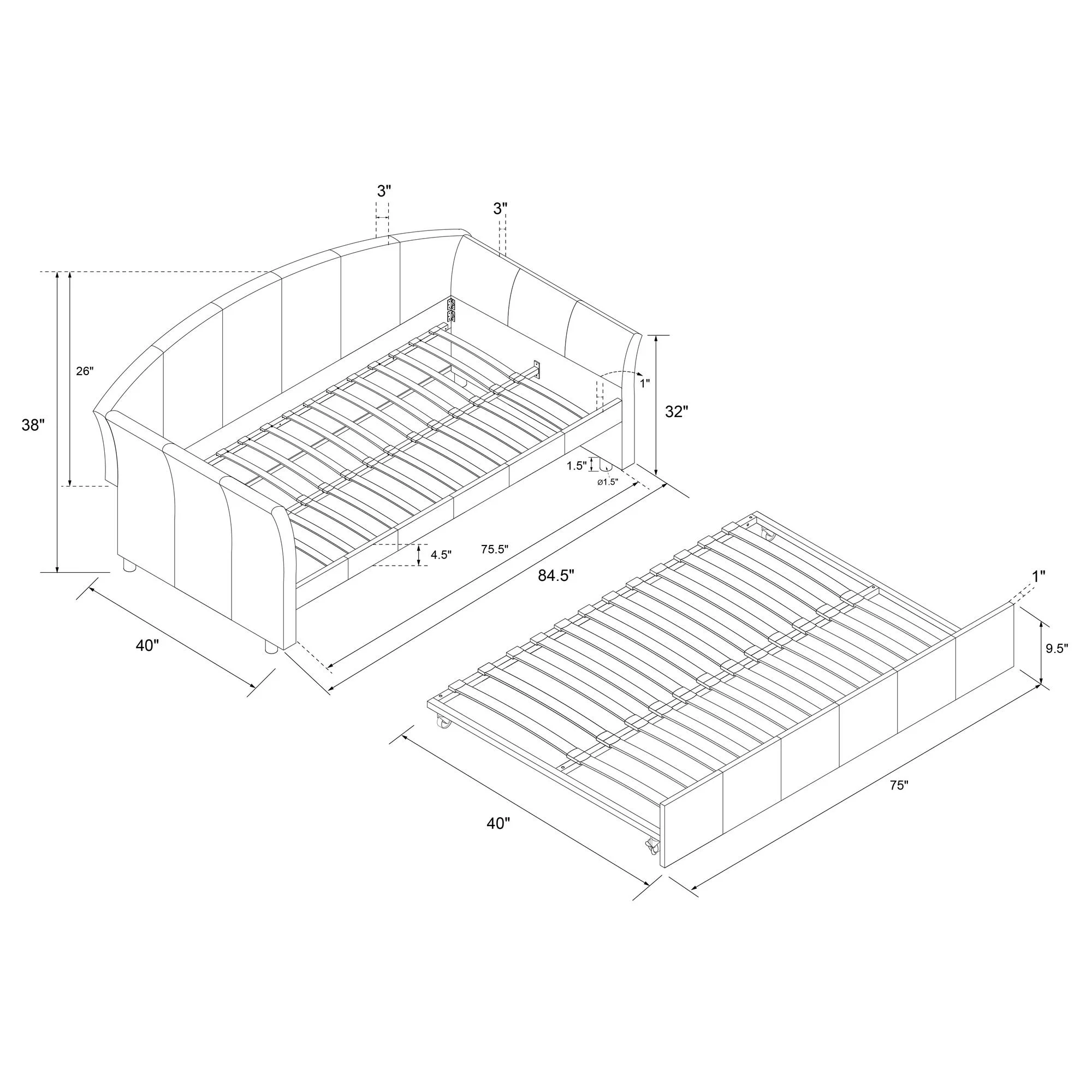 3"

3"

26"

38"

1"

32"

1.5"

ø1.5"

4.5"

75.5"

84.5"

40"

1"

9.5"

75"

40"