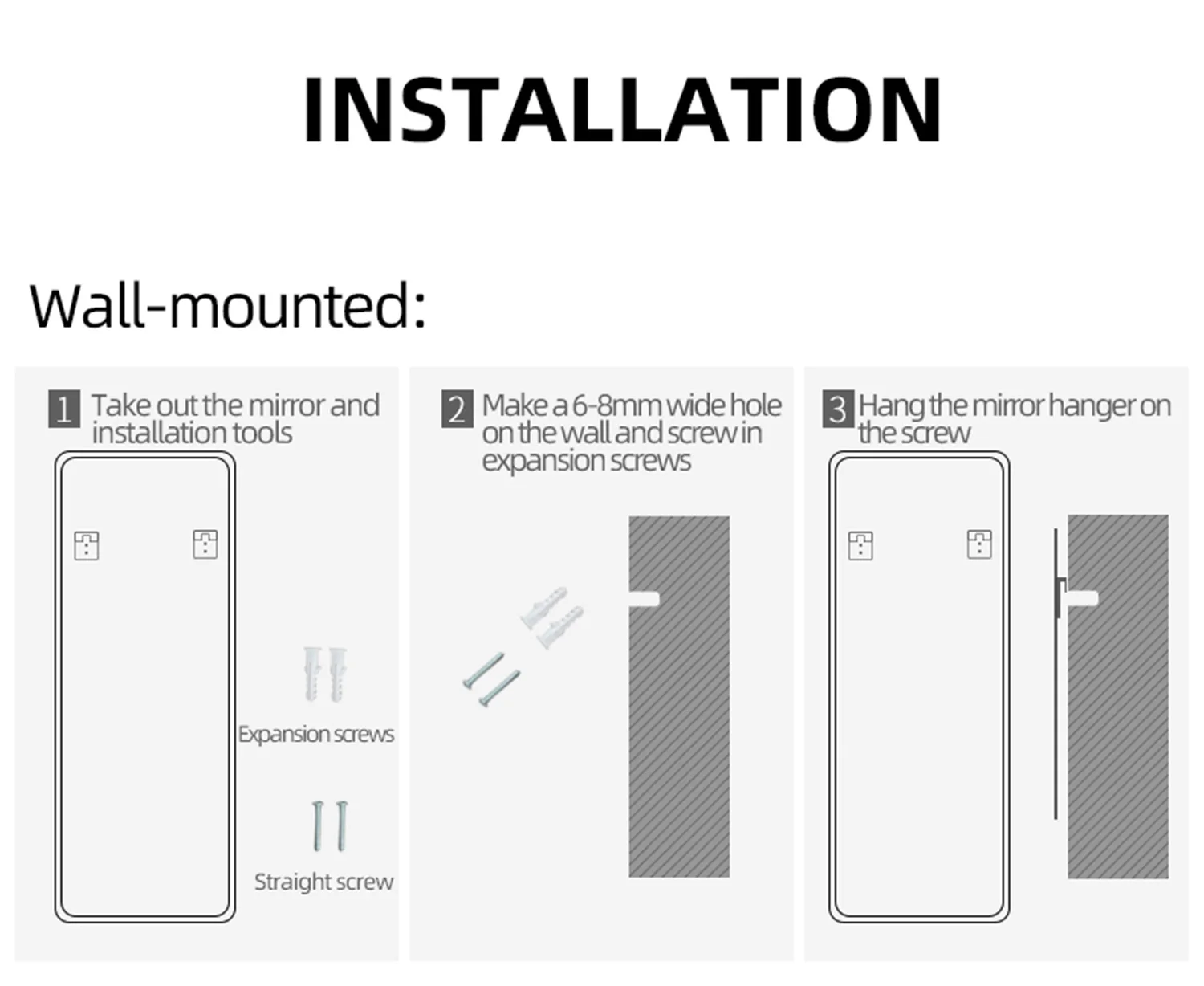 INSTALLATION

Wall-mounted:

1 Take out the mirror and installation tools

Expansion screws

Straight screw

2 Make a 6-8mm wide hole on the wall and screw in expansion screws

3 Hang the mirror hanger on the screw