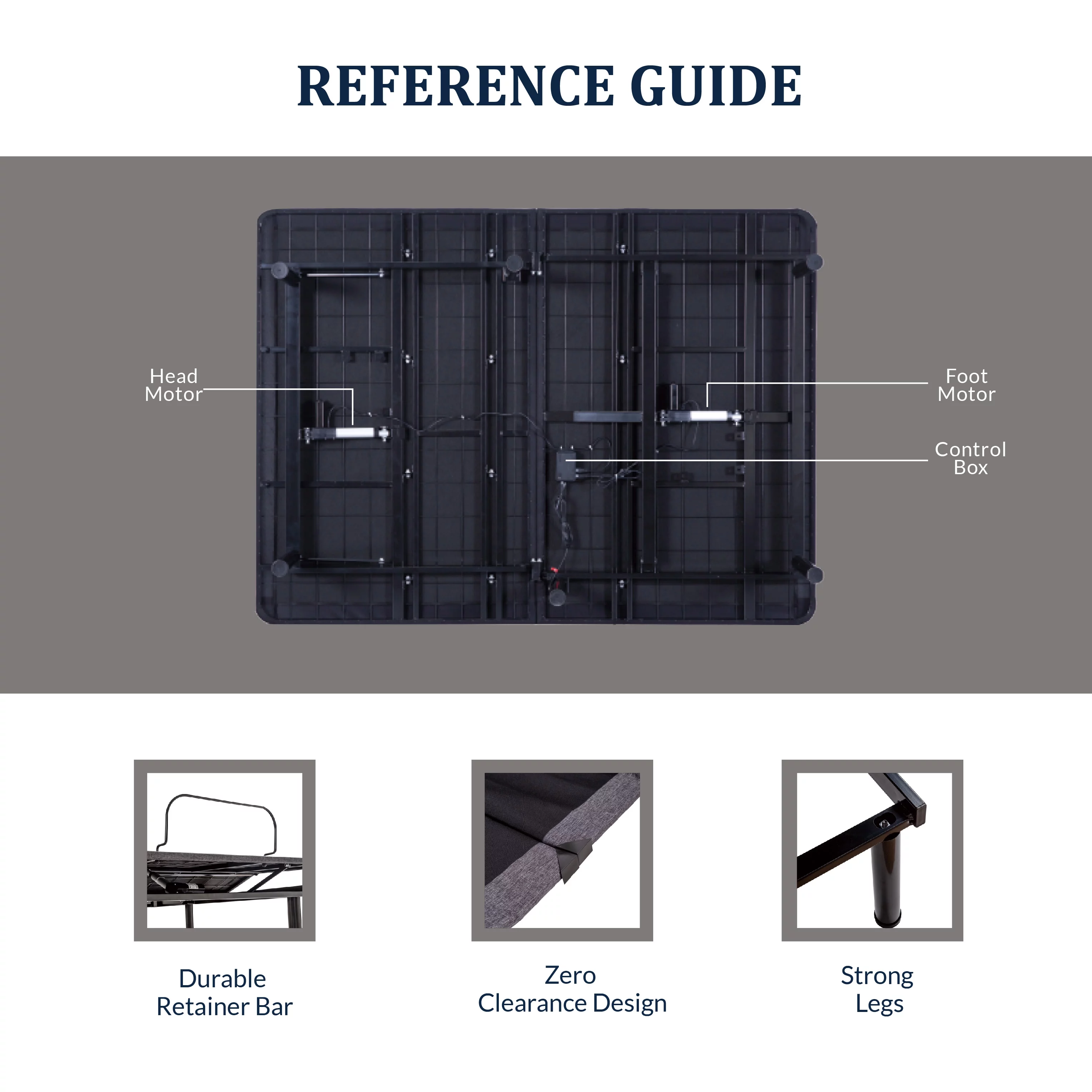 REFERENCE GUIDE

Head Motor

Foot Motor

Control Box

Durable Retainer Bar

Zero Clearance Design

Strong Legs