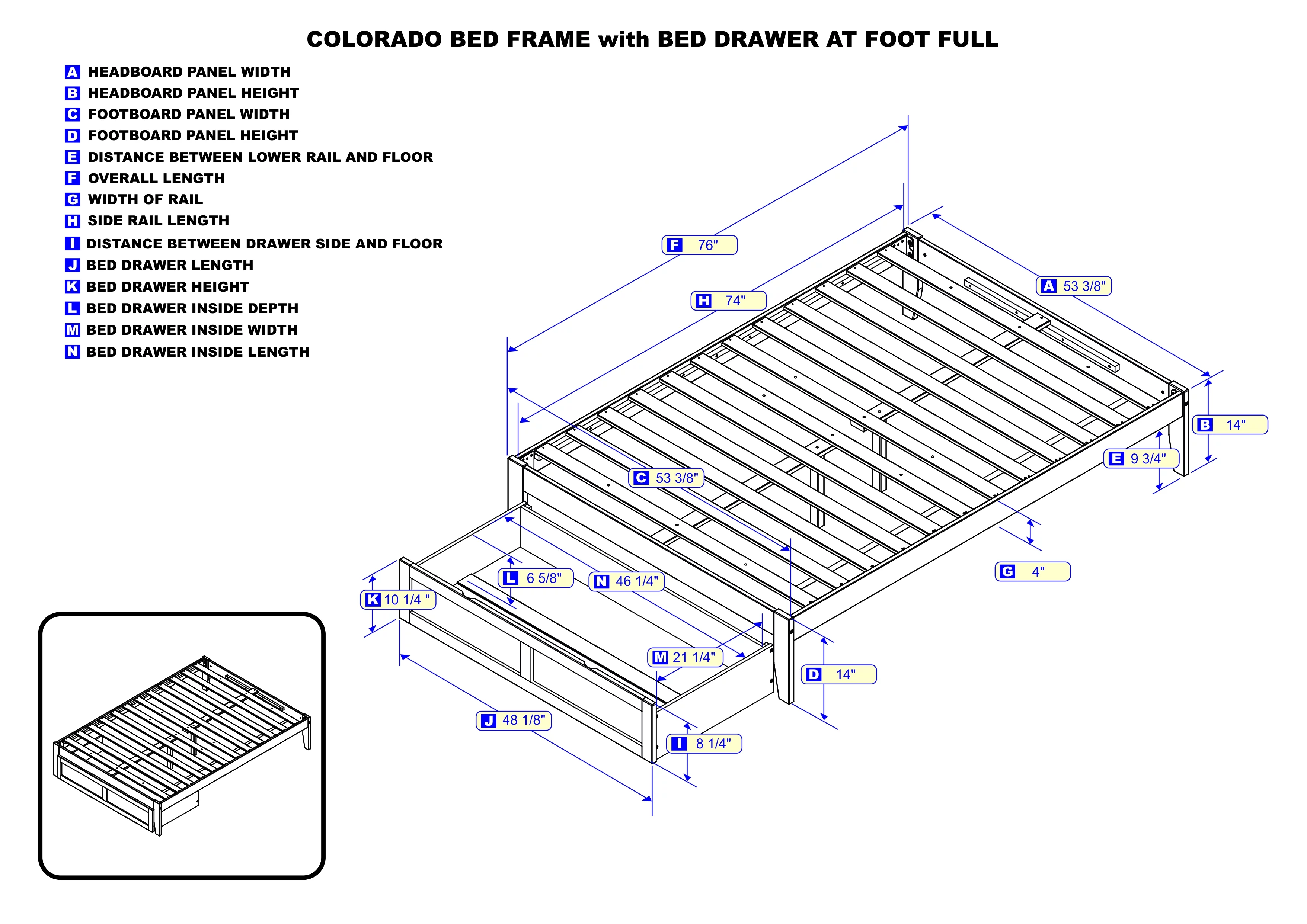 COLORADO BED FRAME with BED DRAWER AT FOOT FULL

A HEADBOARD PANEL WIDTH
B HEADBOARD PANEL HEIGHT
C FOOTBOARD PANEL WIDTH
D FOOTBOARD PANEL HEIGHT
E DISTANCE BETWEEN LOWER RAIL AND FLOOR
F OVERALL LENGTH
G WIDTH OF RAIL
H SIDE RAIL LENGTH
I DISTANCE BETWEEN DRAWER SIDE AND FLOOR
J BED DRAWER LENGTH
K BED DRAWER HEIGHT
L BED DRAWER INSIDE DEPTH
M BED DRAWER INSIDE WIDTH
N BED DRAWER INSIDE LENGTH

F 76"
H 74"
A 53 3/8"
B 14"
E 9 3/4"
C 53 3/8"
G 4"
L 6 5/8"
N 46 1/4"
K 10 1/4 "
M 21 1/4"
D 14"
J 48 1/8"
I 8 1/4"